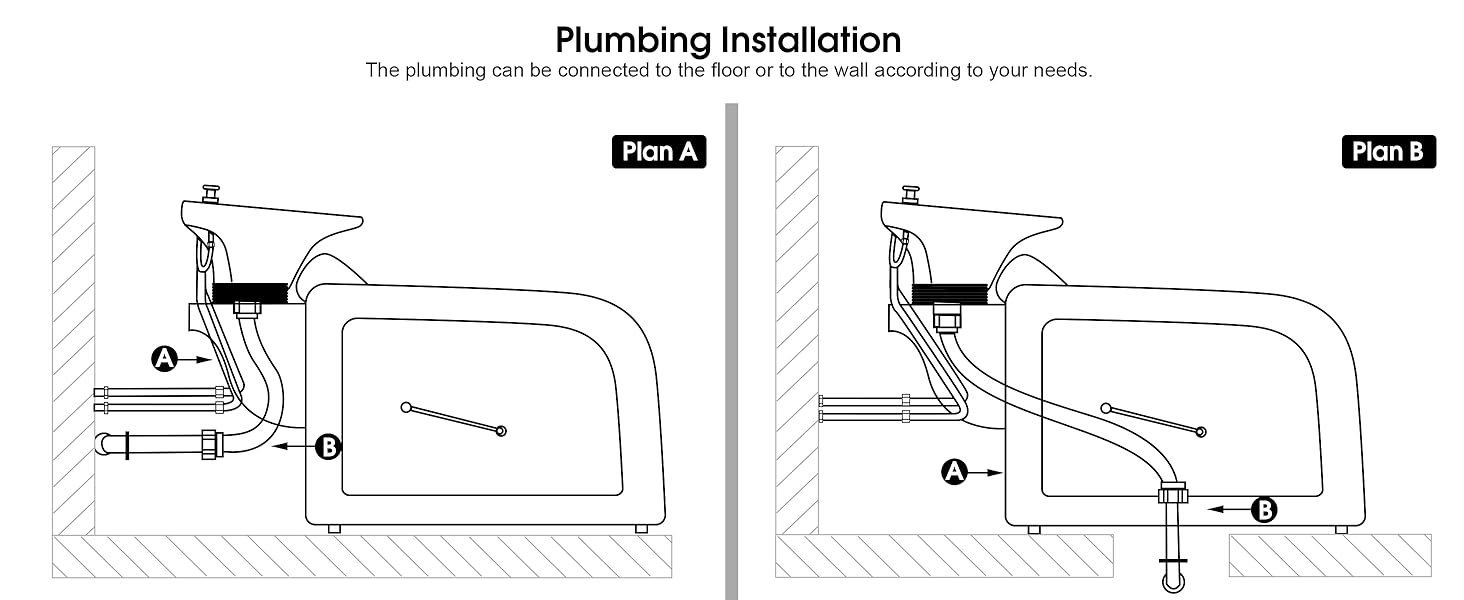 Plumbing Installation

The plumbing can be connected to the floor or to the wall according to your needs.

Plan A

A

B

Plan B

A

B