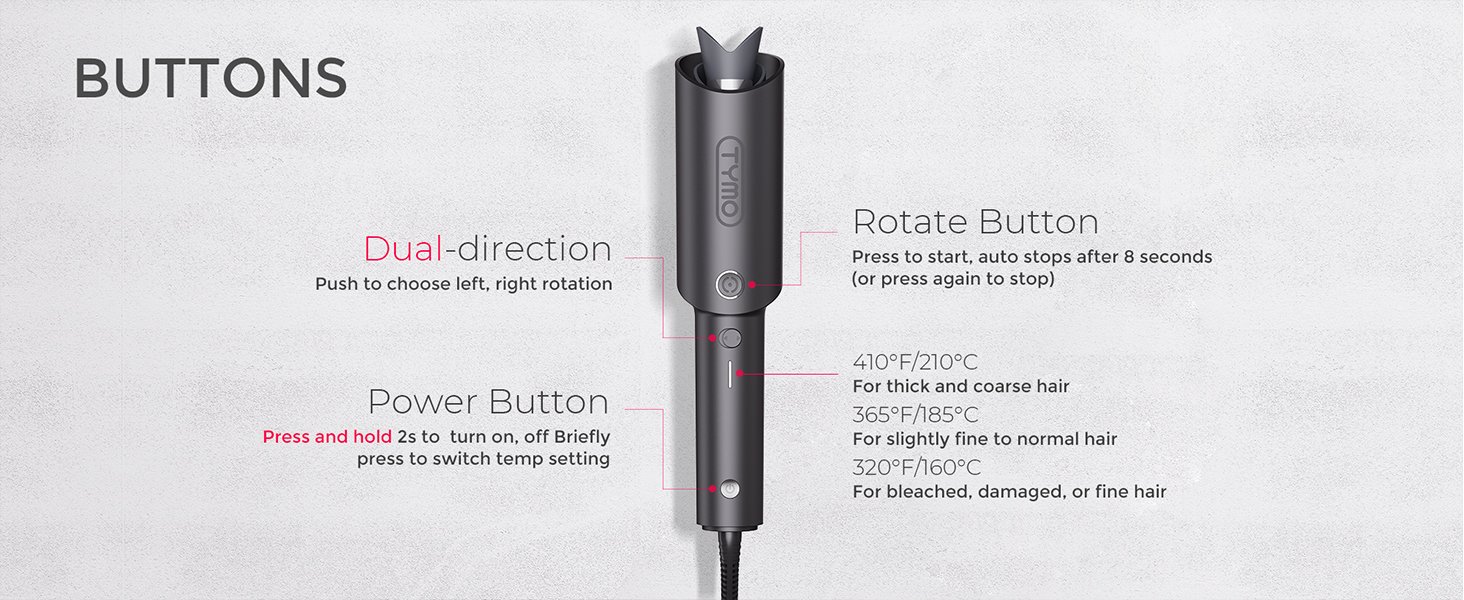 BUTTONS

TYMO

Dual-direction
Push to choose left, right rotation

Power Button
Press and hold 2s to turn on, off Briefly press to switch temp setting

Rotate Button
Press to start, auto stops after 8 seconds (or press again to stop)

410°F/210°C
For thick and coarse hair
365°F/185°C
For slightly fine to normal hair
320°F/160°C
For bleached, damaged, or fine hair