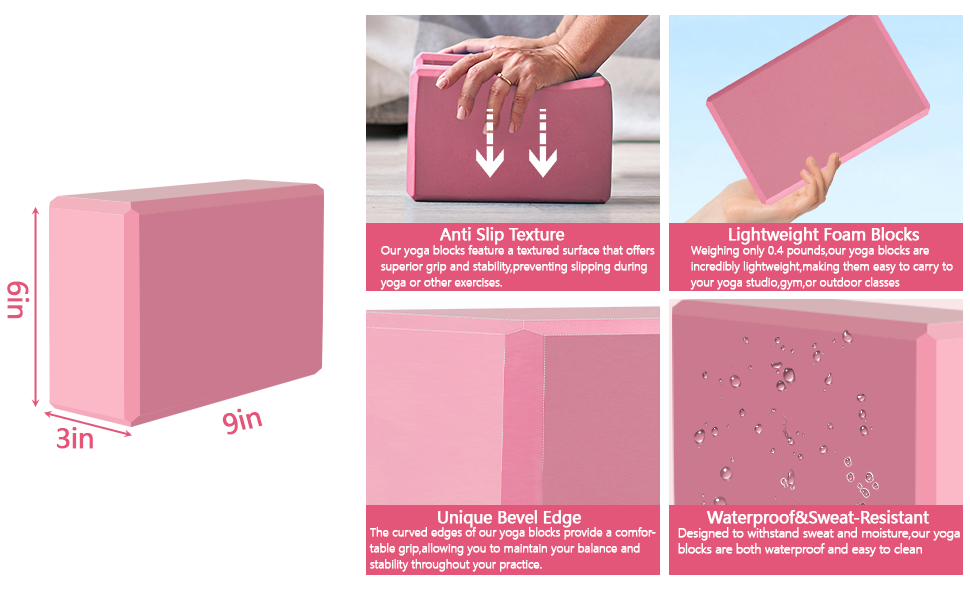 6in

3in

9in

Anti Slip Texture
Our yoga blocks feature a textured surface that offers superior grip and stability,preventing slipping during yoga or other exercises.

Lightweight Foam Blocks
Weighing only 0.4 pounds,our yoga blocks are incredibly lightweight,making them easy to carry to your yoga studio,gym,or outdoor classes

Unique Bevel Edge
The curved edges of our yoga blocks provide a comfortable grip,allowing you to maintain your balance and stability throughout your practice.

Waterproof&Sweat-Resistant
Designed to withstand sweat and moisture,our yoga blocks are both waterproof and easy to clean