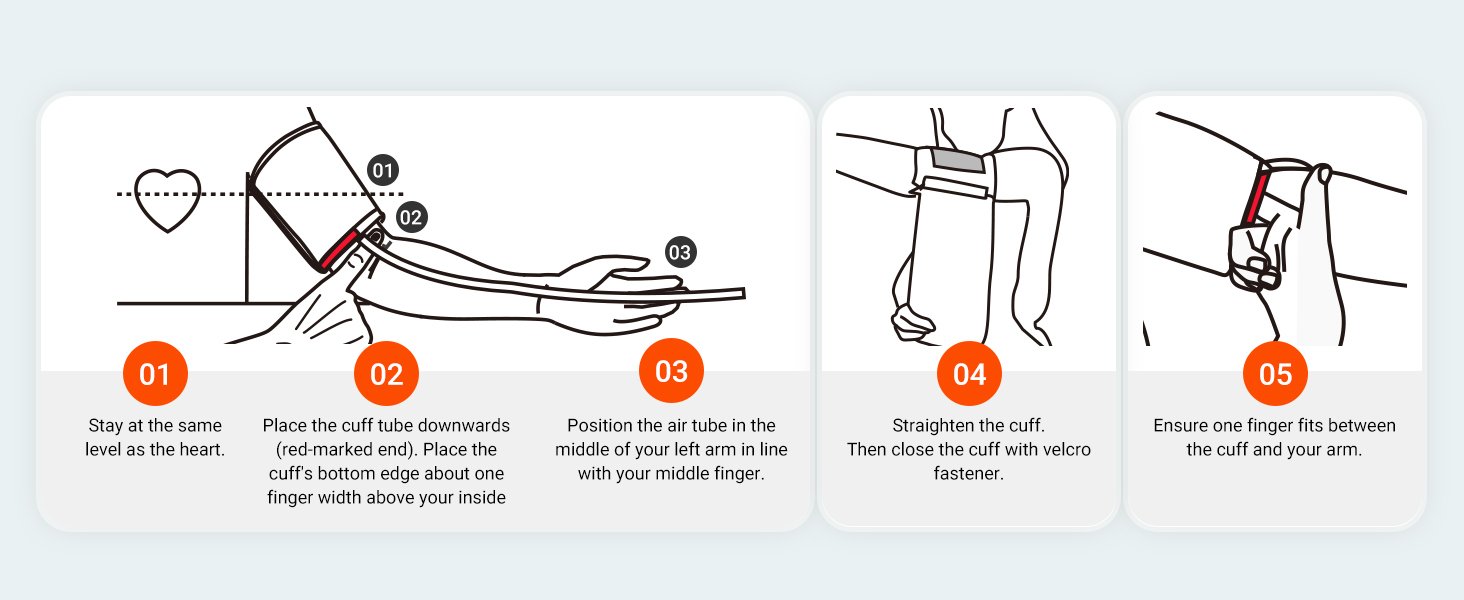 01

02

03

01

Stay at the same level as the heart.

02

Place the cuff tube downwards (red-marked end). Place the cuff's bottom edge about one finger width above your inside

03

Position the air tube in the middle of your left arm in line with your middle finger.

04

Straighten the cuff.
Then close the cuff with velcro fastener.

05

Ensure one finger fits between the cuff and your arm.