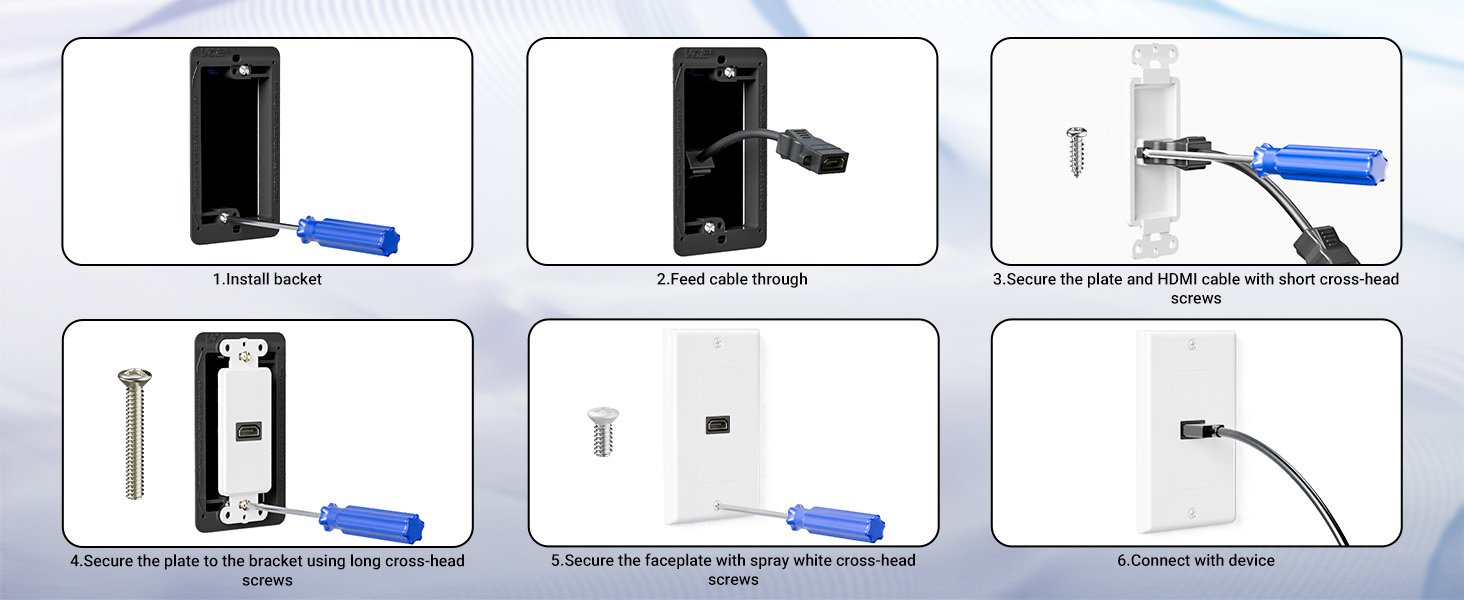 1.Install backet

2.Feed cable through

3.Secure the plate and HDMI cable with short cross-head screws

4.Secure the plate to the bracket using long cross-head screws

5.Secure the faceplate with spray white cross-head screws

6.Connect with device