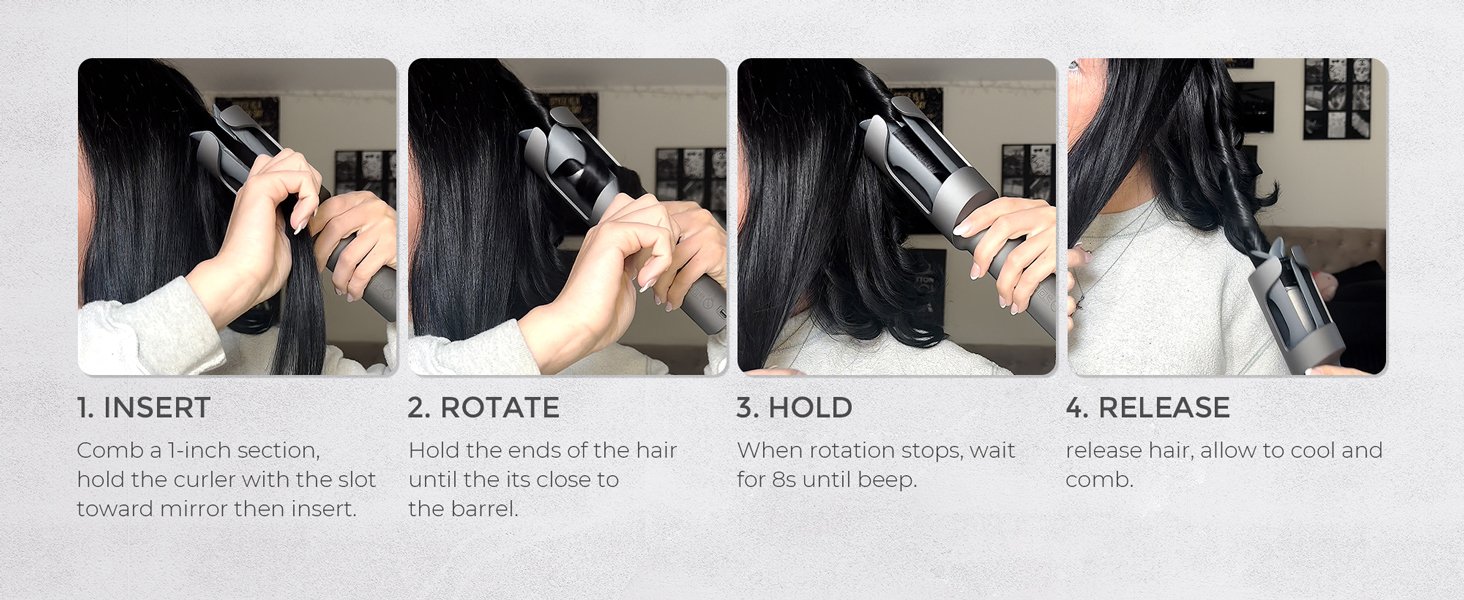 1. INSERT

Comb a 1-inch section, hold the curler with the slot toward mirror then insert.

2. ROTATE

Hold the ends of the hair until the its close to the barrel.

3. HOLD

When rotation stops, wait for 8s until beep.

4. RELEASE

release hair, allow to cool and comb.