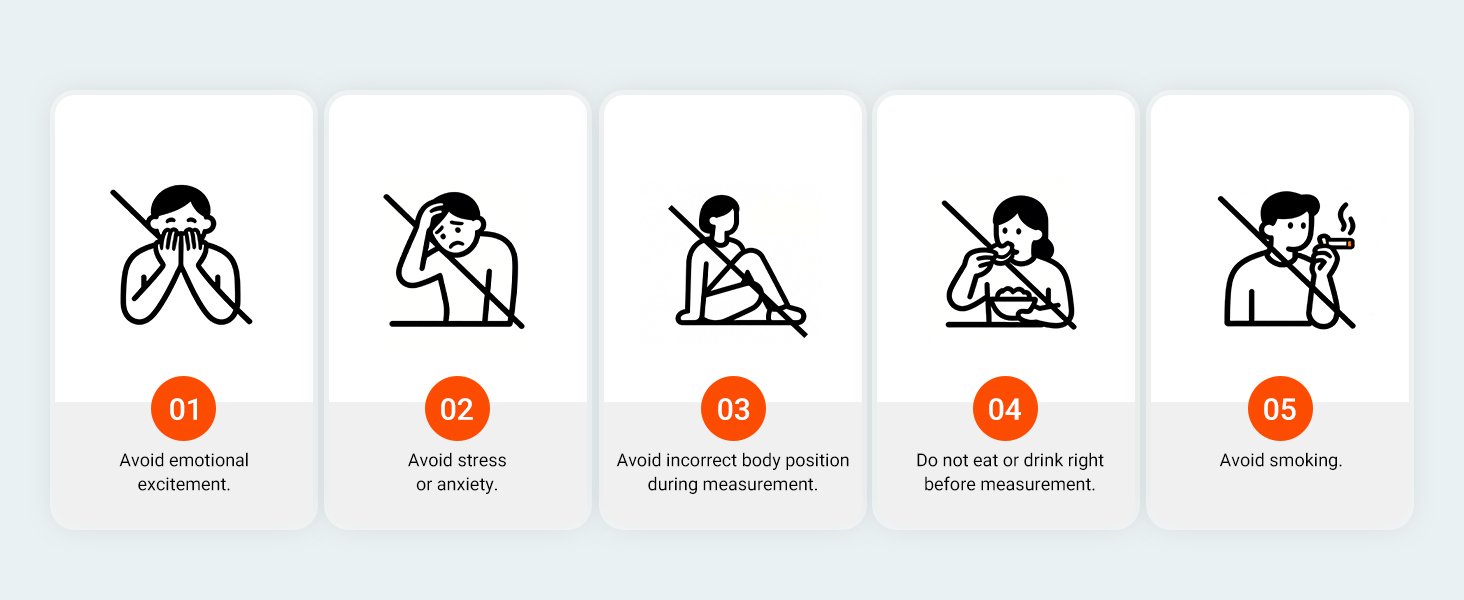 01
Avoid emotional excitement.

02
Avoid stress or anxiety.

03
Avoid incorrect body position during measurement.

04
Do not eat or drink right before measurement.

05
Avoid smoking.