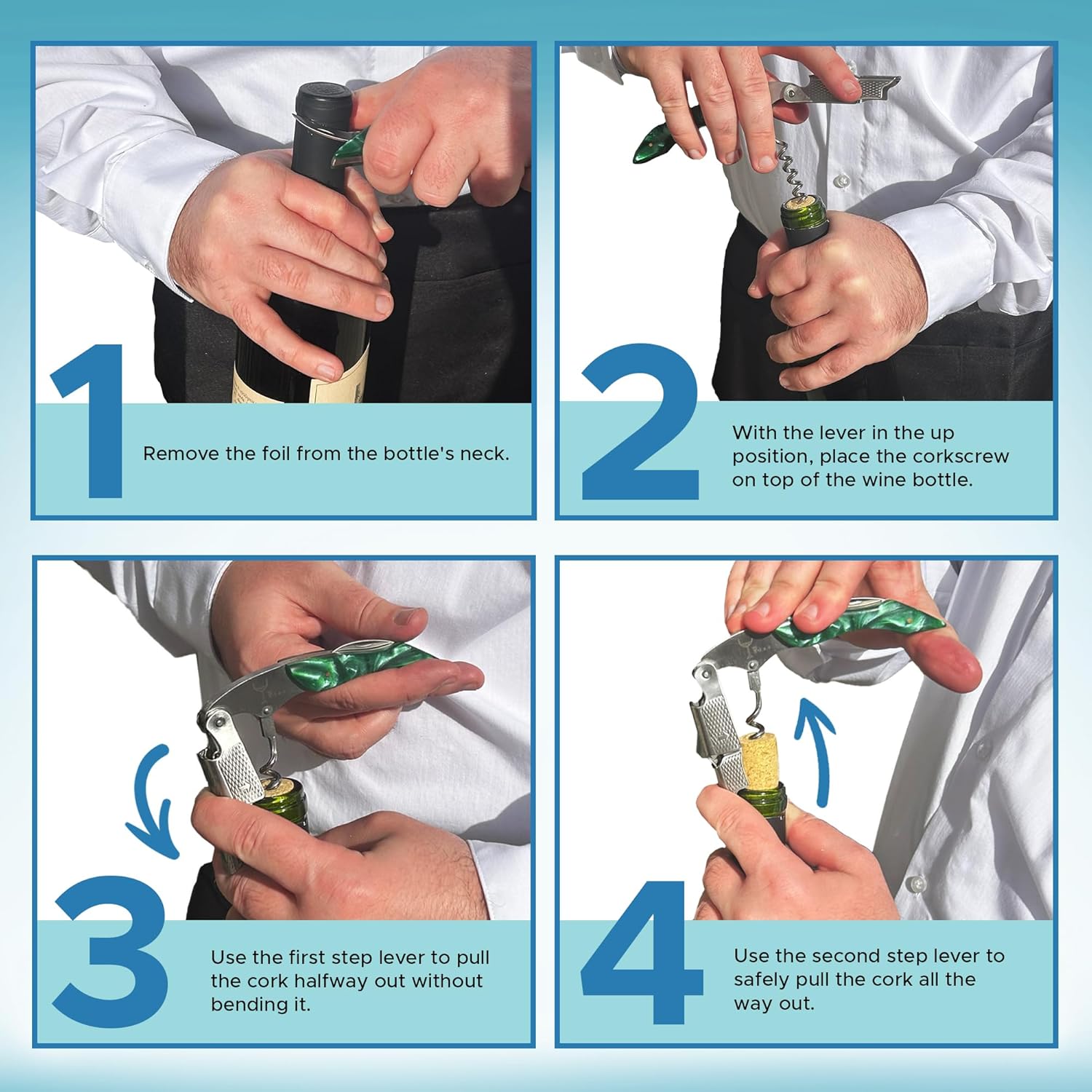 1

Remove the foil from the bottle's neck.

2

With the lever in the up position, place the corkscrew on top of the wine bottle.

3

Use the first step lever to pull the cork halfway out without bending it.

4

Use the second step lever to safely pull the cork all the way out.