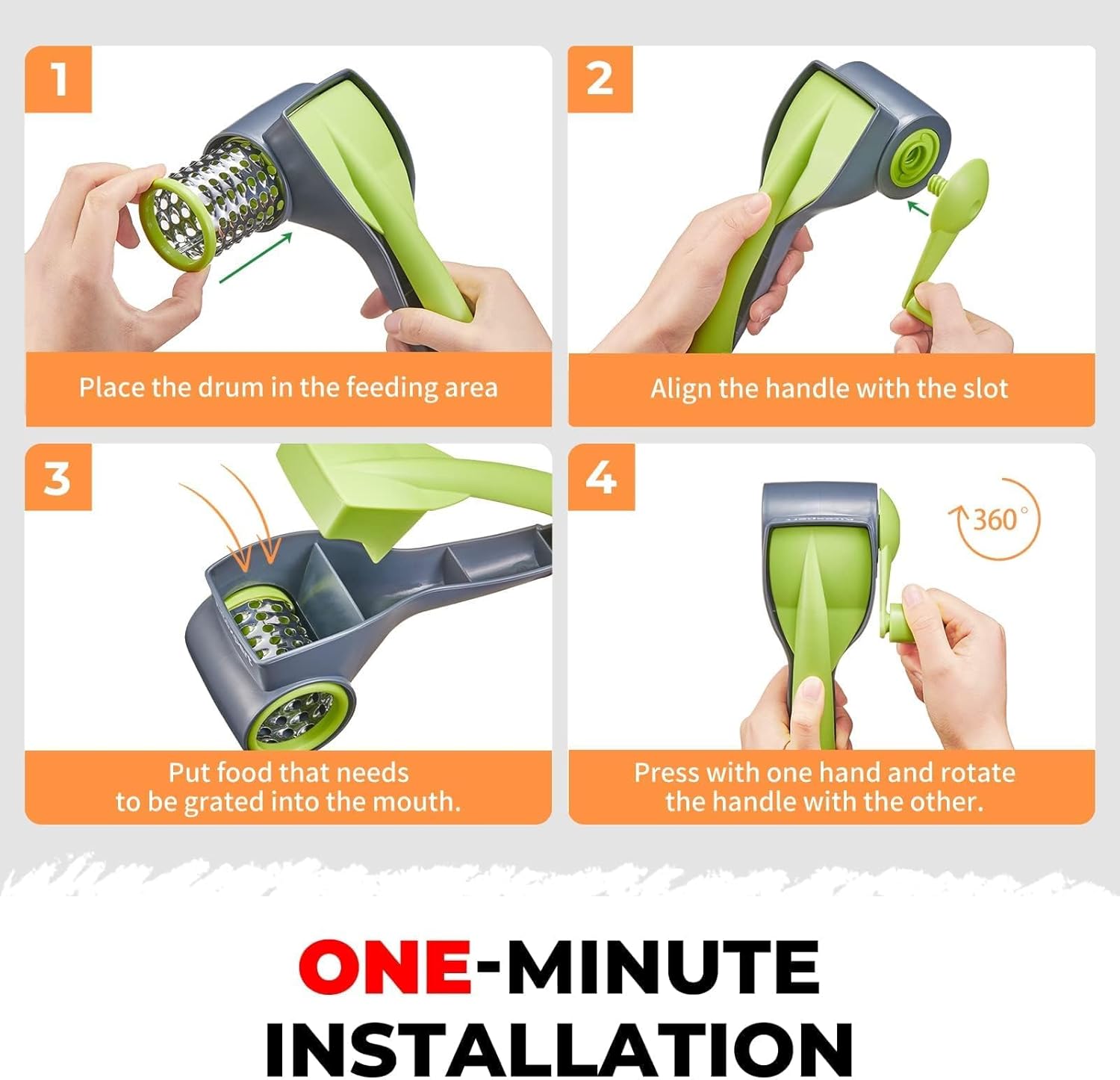 1

Place the drum in the feeding area

2

Align the handle with the slot

3

Put food that needs to be grated into the mouth.

4

360°

Press with one hand and rotate the handle with the other.

ONE-MINUTE INSTALLATION