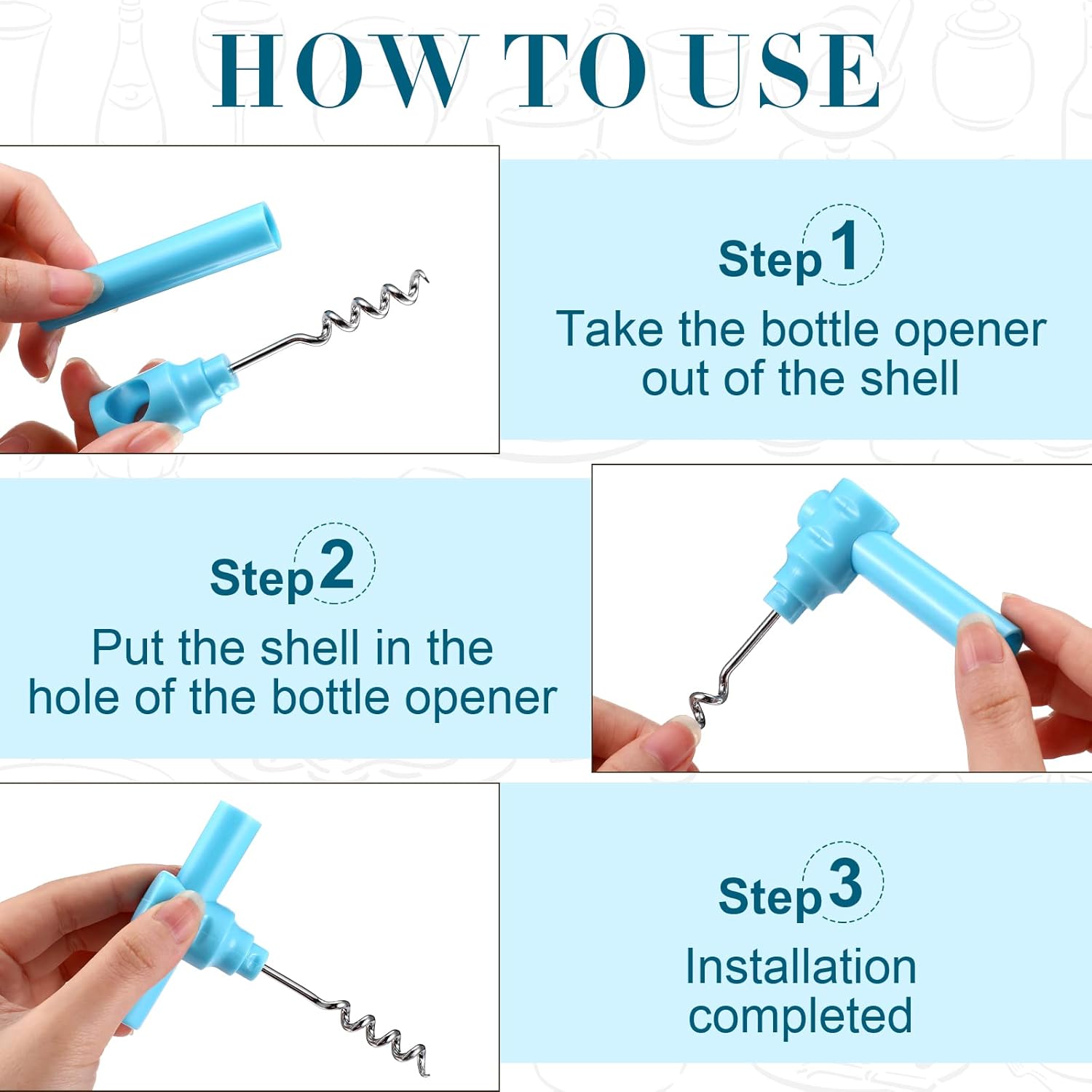 HOW TO USE

Step 1
Take the bottle opener out of the shell

Step 2
Put the shell in the hole of the bottle opener

Step 3
Installation completed