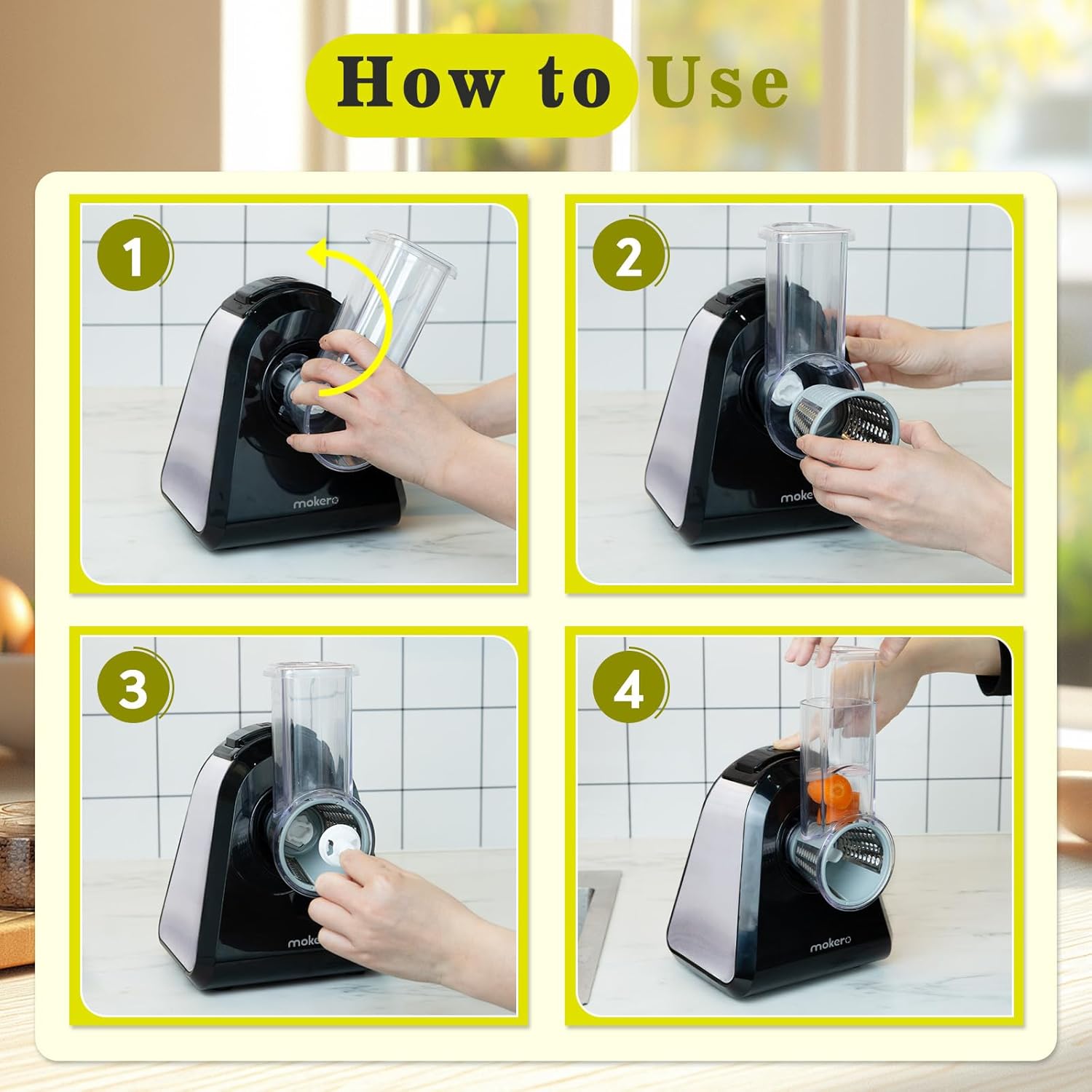 How to Use

1

mokero

2

moke

3

moke

4

mokero