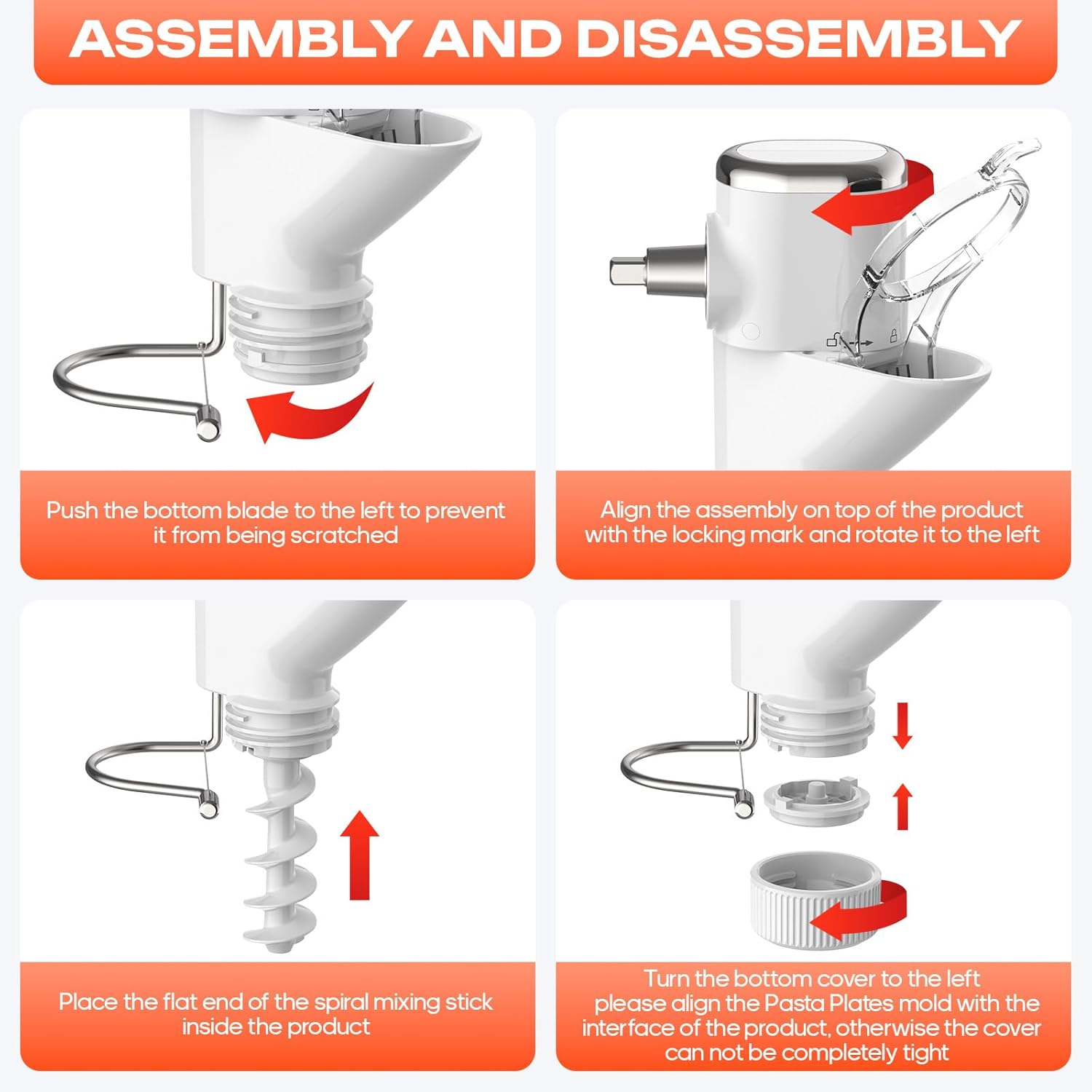 ASSEMBLY AND DISASSEMBLY

Push the bottom blade to the left to prevent it from being scratched

Align the assembly on top of the product with the locking mark and rotate it to the left

Place the flat end of the spiral mixing stick inside the product

Turn the bottom cover to the left please align the Pasta Plates mold with the interface of the product, otherwise the cover can not be completely tight