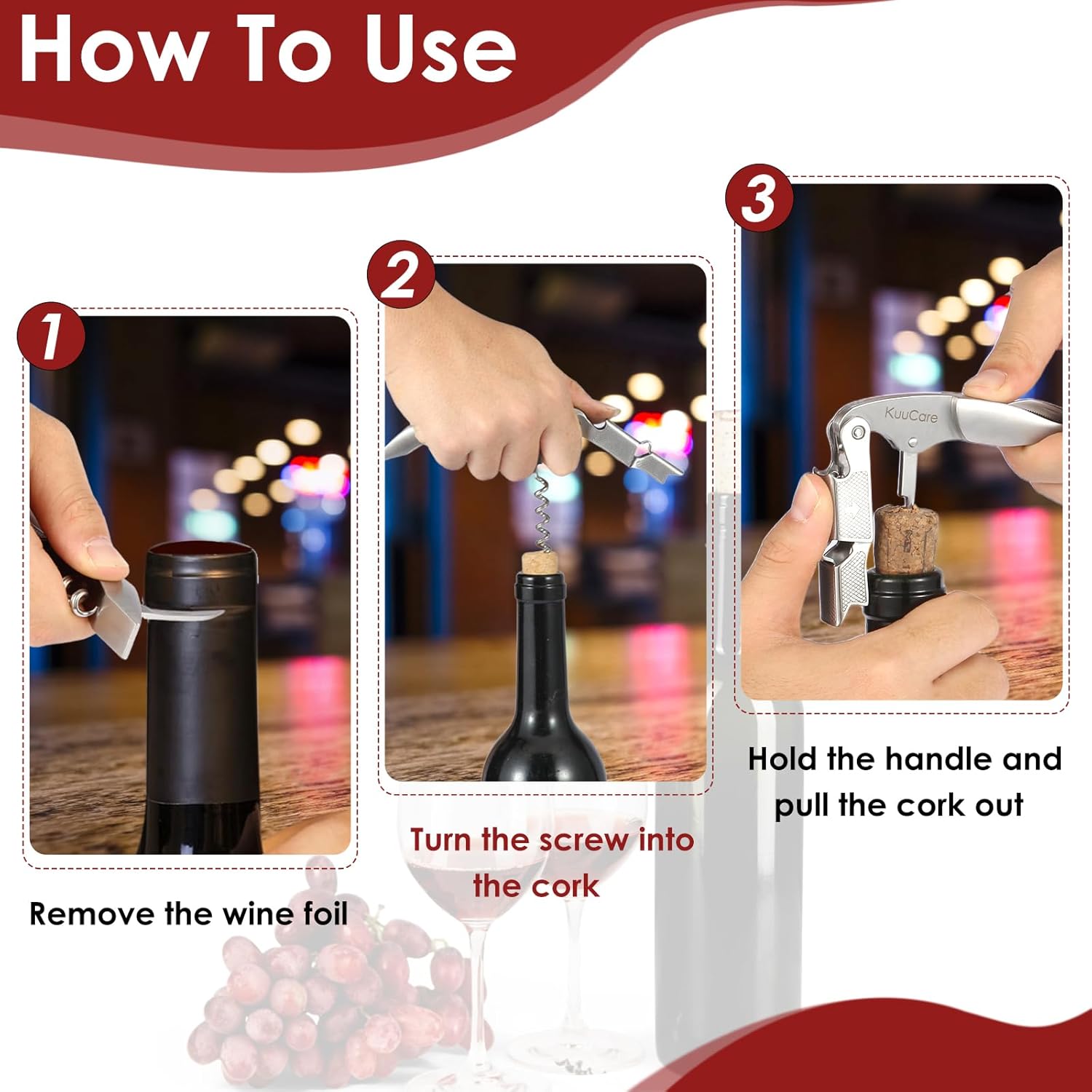 How To Use

1

Remove the wine foil

2

Turn the screw into the cork

3

KuuCare

Hold the handle and pull the cork out