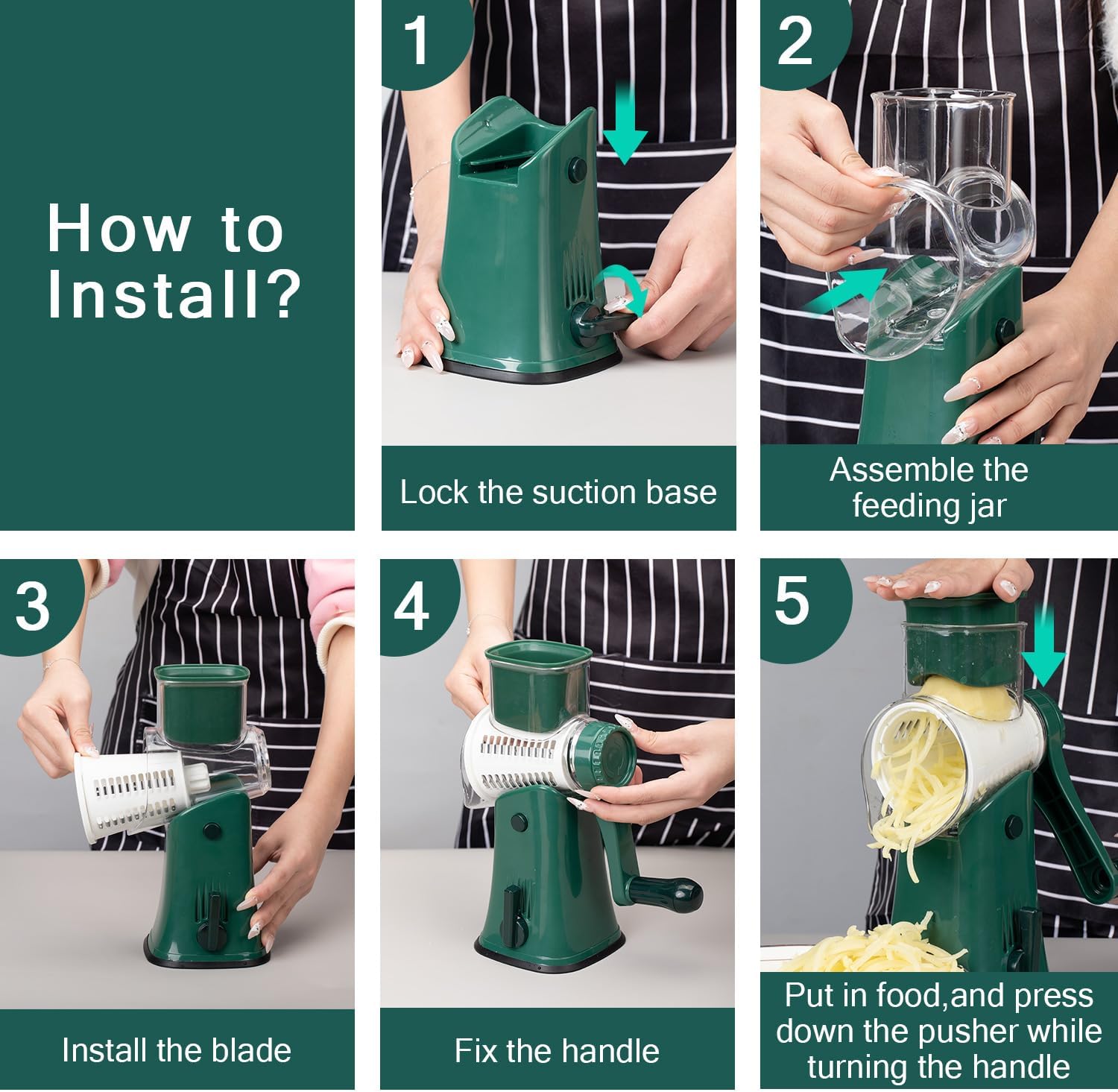 How to Install?

1

Lock the suction base

2

Assemble the feeding jar

3

Install the blade

4

Fix the handle

5

Put in food,and press down the pusher while turning the handle