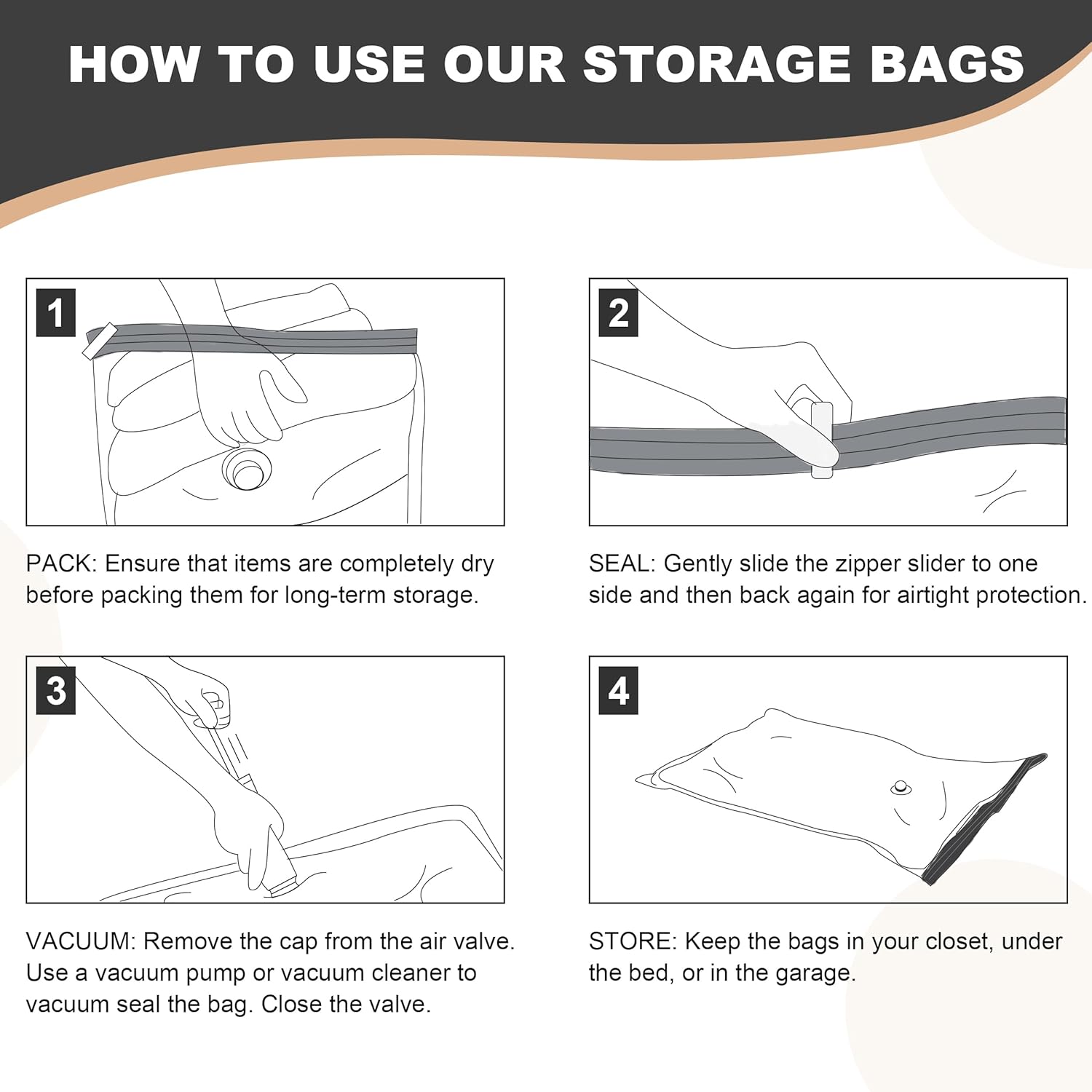 HOW TO USE OUR STORAGE BAGS

1

PACK: Ensure that items are completely dry before packing them for long-term storage.

2

SEAL: Gently slide the zipper slider to one side and then back again for airtight protection.

3

VACUUM: Remove the cap from the air valve. Use a vacuum pump or vacuum cleaner to vacuum seal the bag. Close the valve.

4

STORE: Keep the bags in your closet, under the bed, or in the garage.