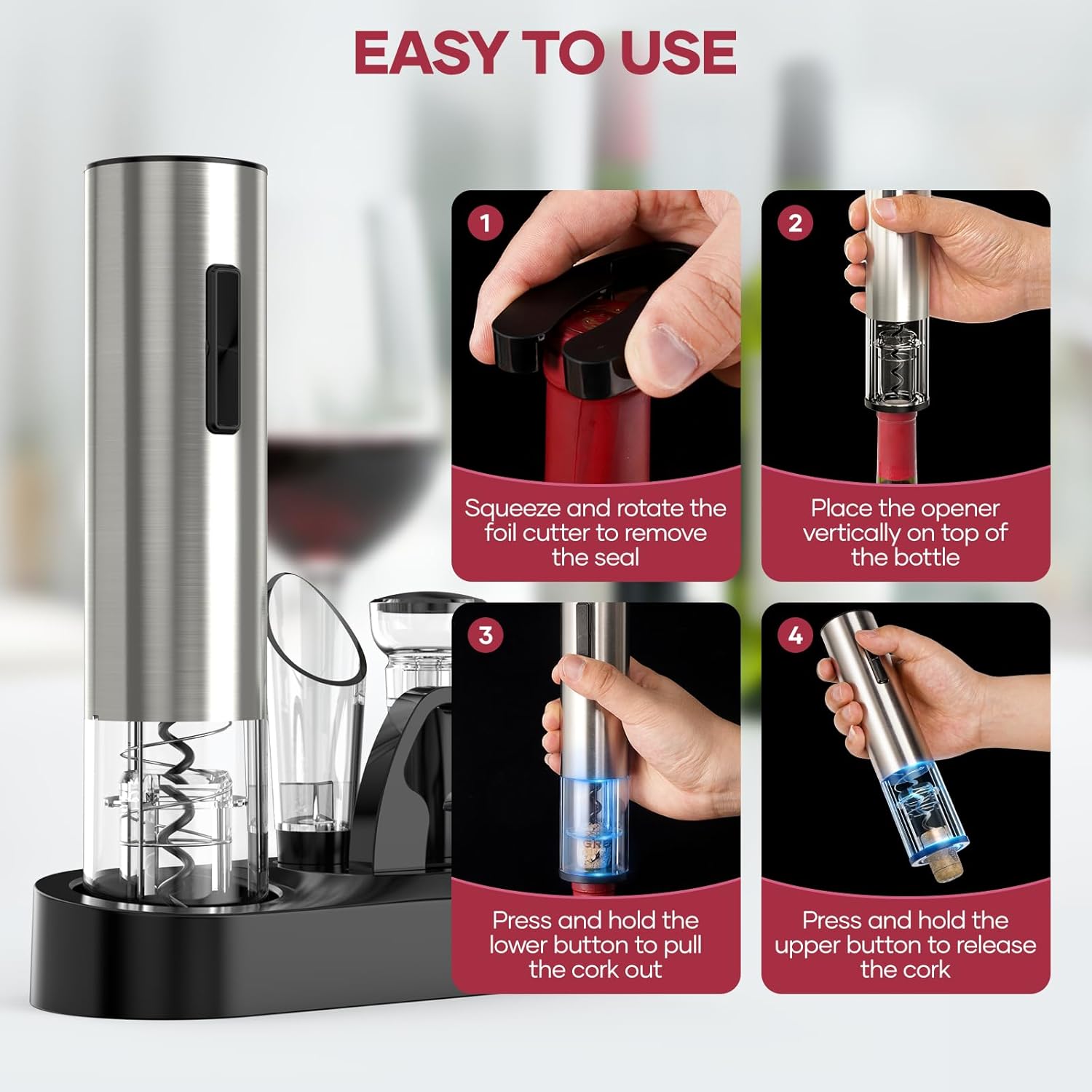 EASY TO USE

1
Squeeze and rotate the foil cutter to remove the seal

2
Place the opener vertically on top of the bottle

3
Press and hold the lower button to pull the cork out

4
Press and hold the upper button to release the cork