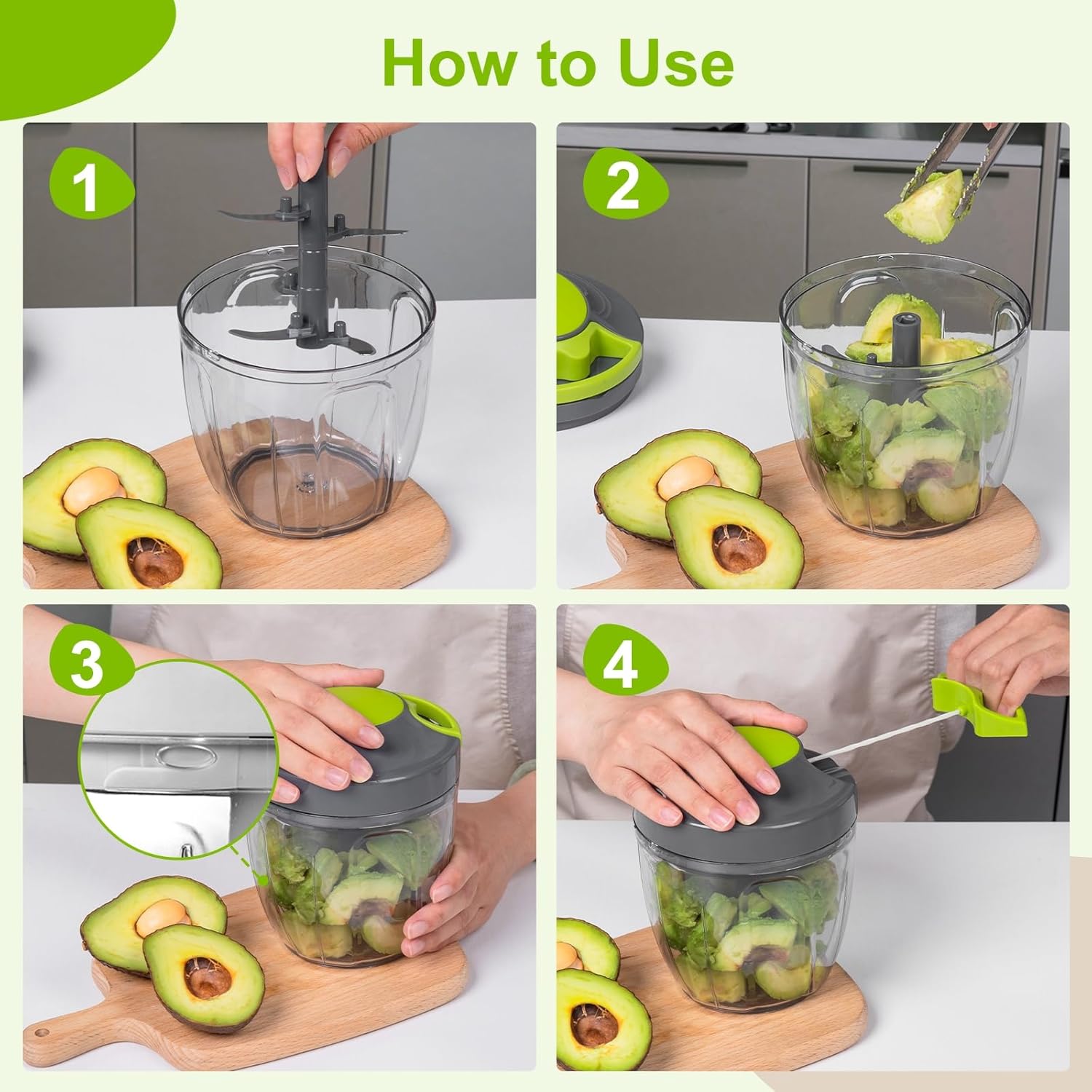 How to Use

1

2

3

4