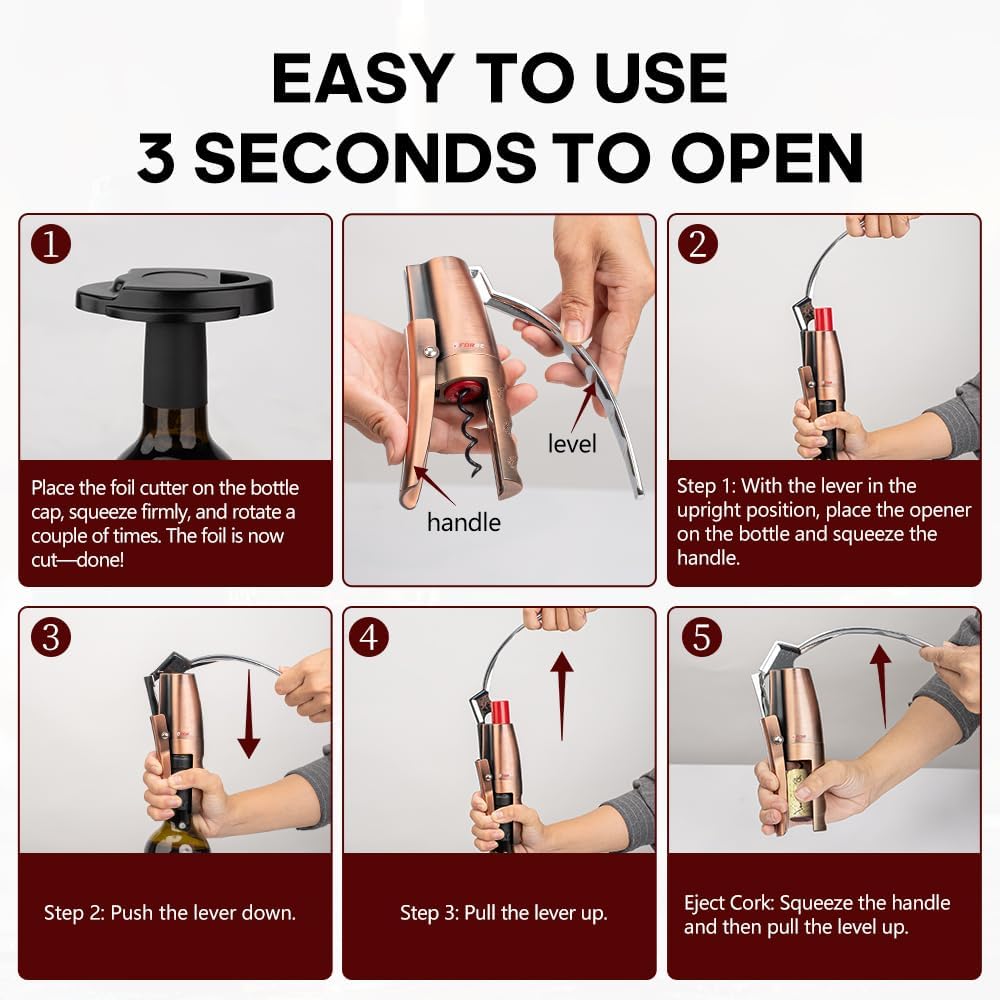 EASY TO USE
3 SECONDS TO OPEN

1

Place the foil cutter on the bottle cap, squeeze firmly, and rotate a couple of times. The foil is now cut—done!

level

handle

2

Step 1: With the lever in the upright position, place the opener on the bottle and squeeze the handle.

3

Step 2: Push the lever down.

4

Step 3: Pull the lever up.

5

Eject Cork: Squeeze the handle and then pull the level up.