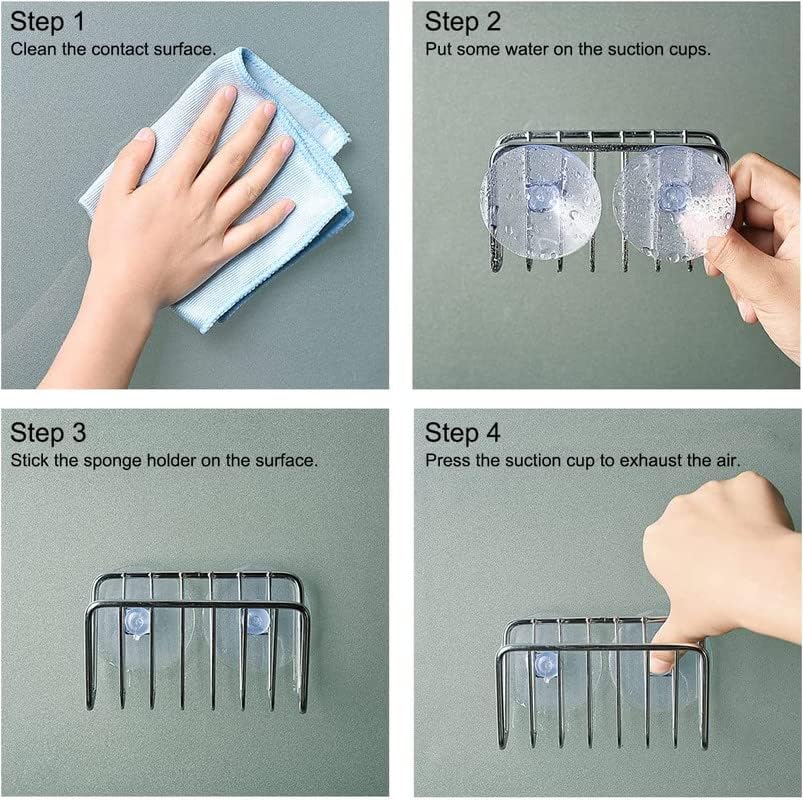 Step 1
Clean the contact surface.

Step 2
Put some water on the suction cups.

Step 3
Stick the sponge holder on the surface.

Step 4
Press the suction cup to exhaust the air.