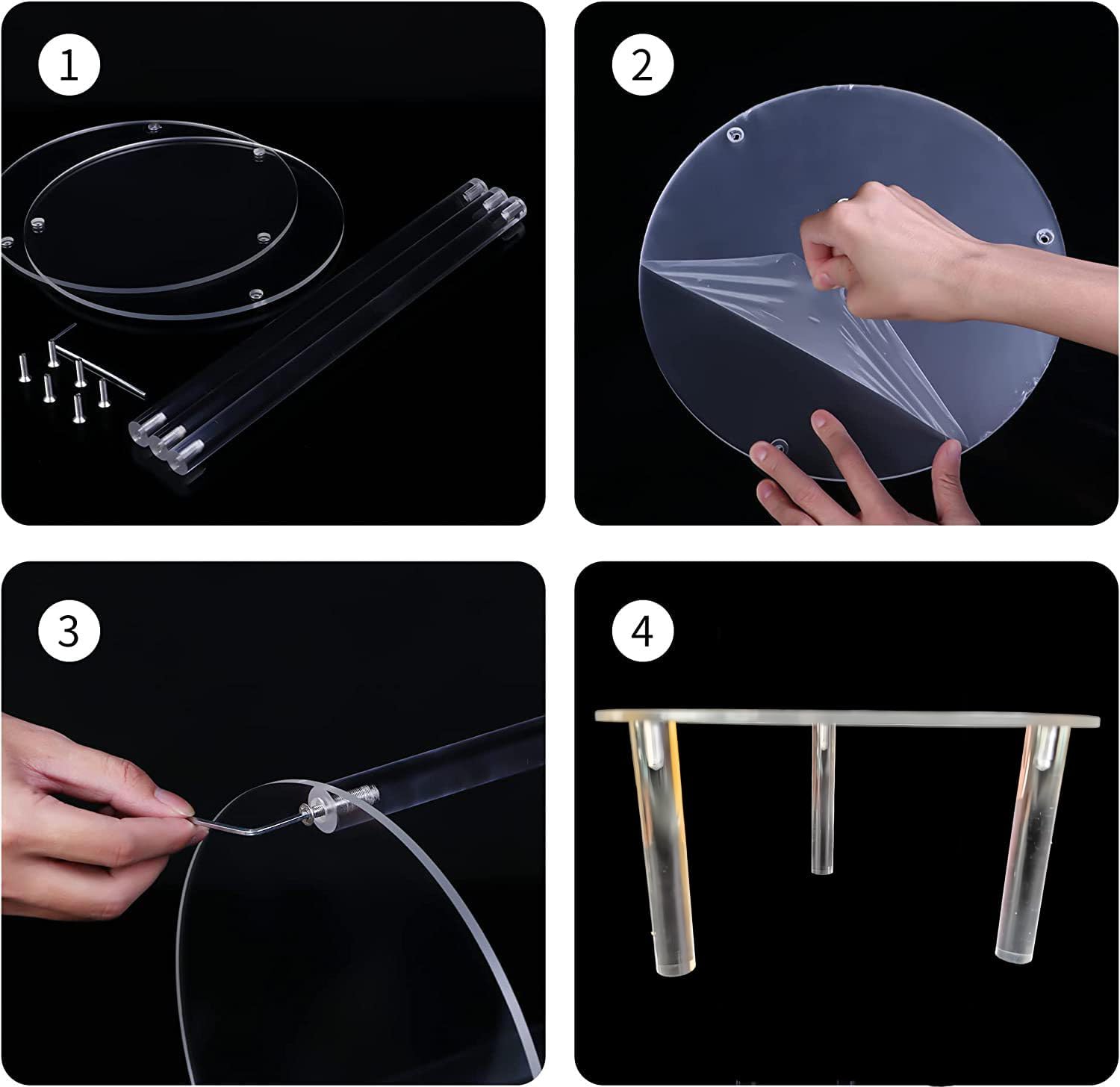 1

2

3

4