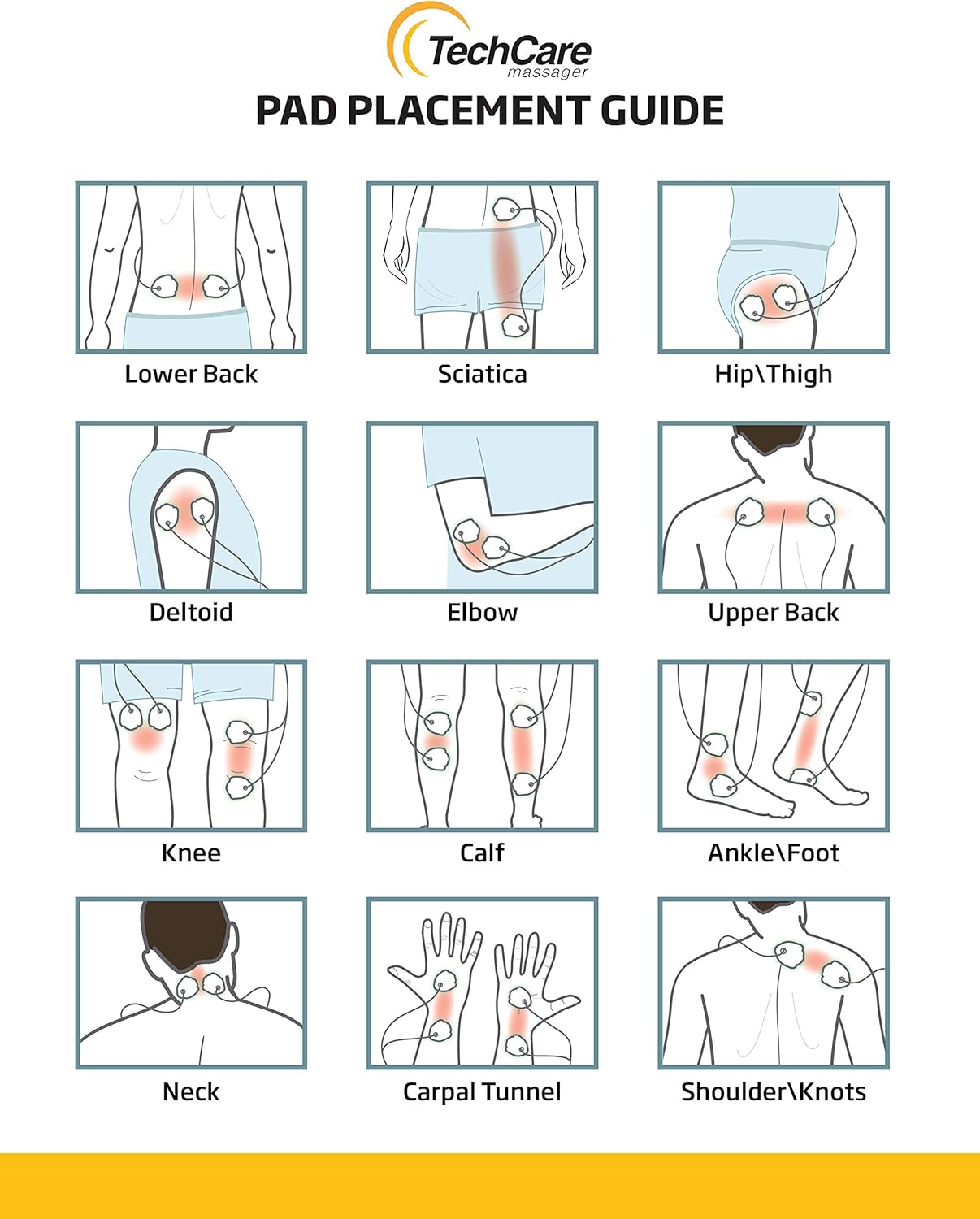 TechCare
massager

PAD PLACEMENT GUIDE

Lower Back

Sciatica

Hip\Thigh

Deltoid

Elbow

Upper Back

Knee

Calf

Ankle\Foot

Neck

Carpal Tunnel

Shoulder\Knots