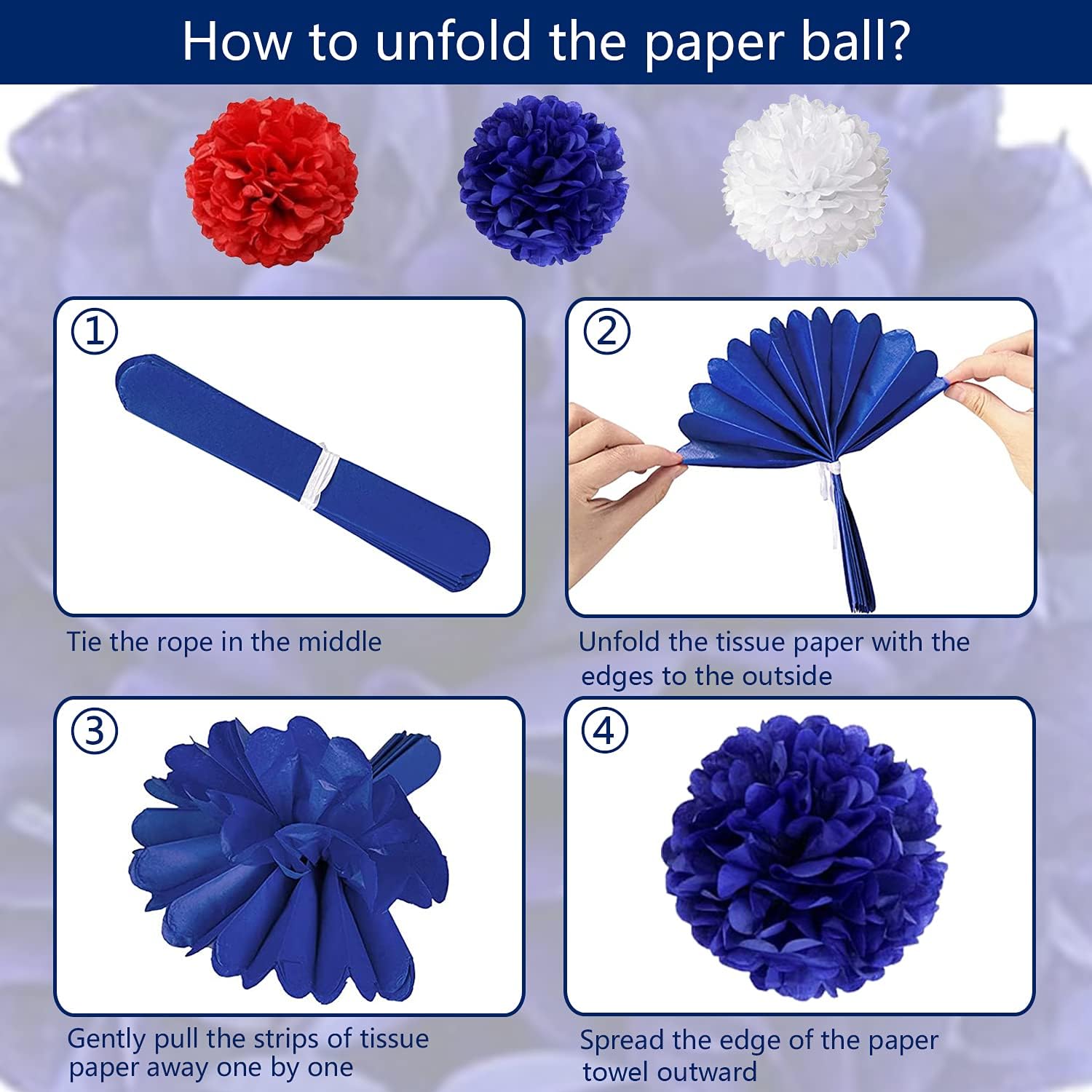 How to unfold the paper ball?

①

Tie the rope in the middle

②

Unfold the tissue paper with the edges to the outside

③

Gently pull the strips of tissue paper away one by one

④

Spread the edge of the paper towel outward