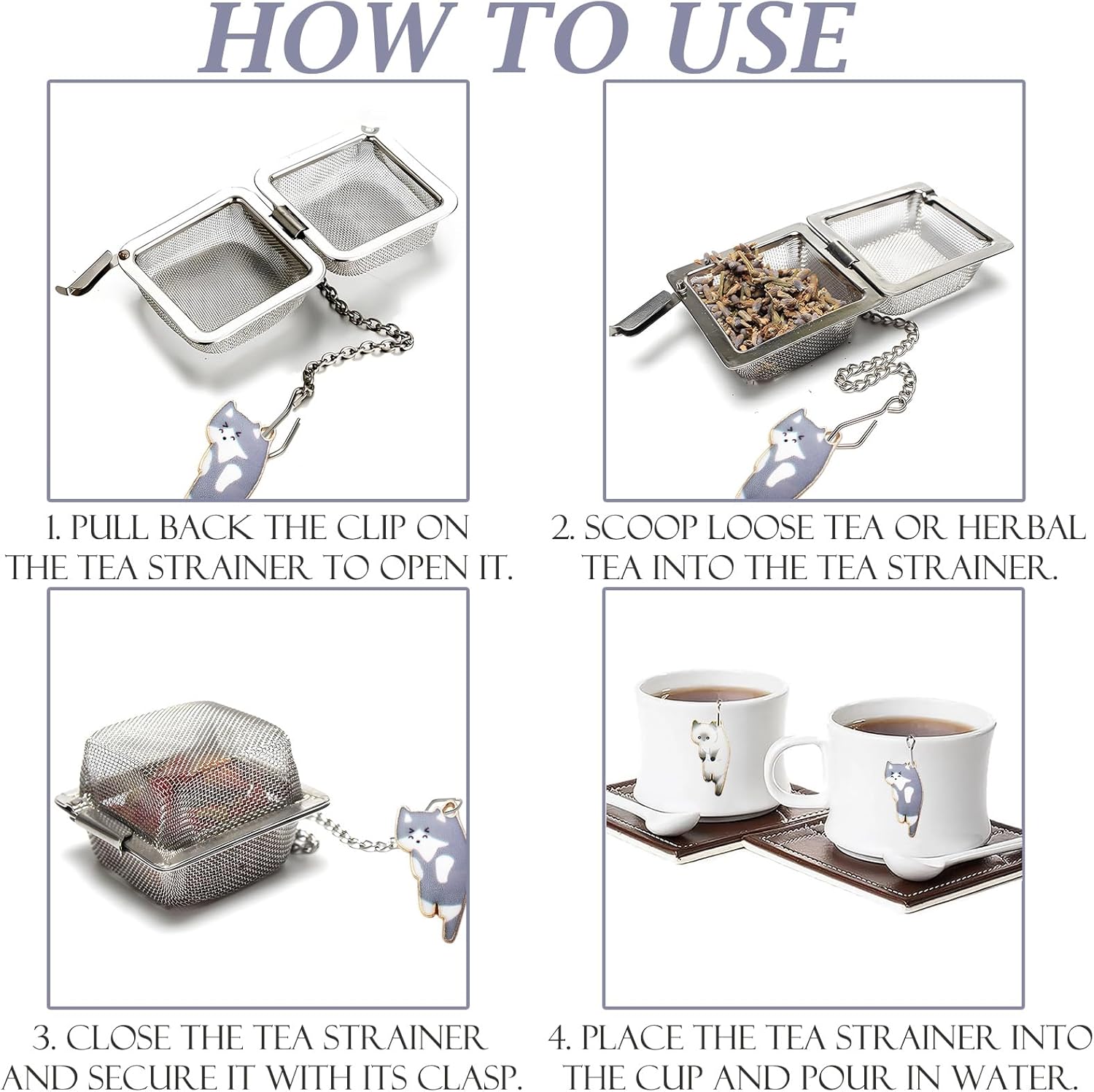 HOW TO USE

1. PULL BACK THE CLIP ON THE TEA STRAINER TO OPEN IT.

2. SCOOP LOOSE TEA OR HERBAL TEA INTO THE TEA STRAINER.

3. CLOSE THE TEA STRAINER AND SECURE IT WITH ITS CLASP.

4. PLACE THE TEA STRAINER INTO THE CUP AND POUR IN WATER.