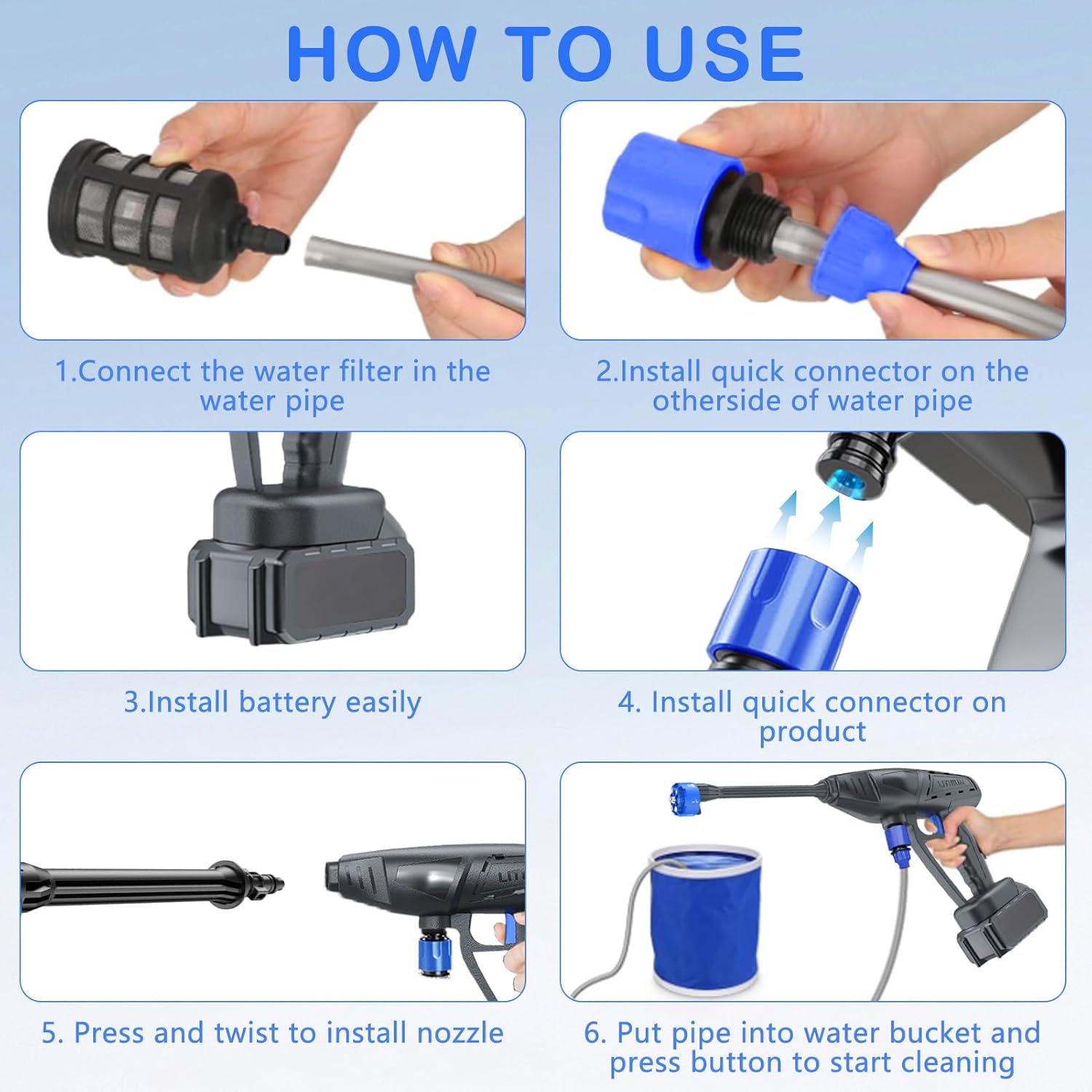 HOW TO USE

1.Connect the water filter in the water pipe

2.Install quick connector on the otherside of water pipe

3.Install battery easily

4. Install quick connector on product

5. Press and twist to install nozzle

6. Put pipe into water bucket and press button to start cleaning