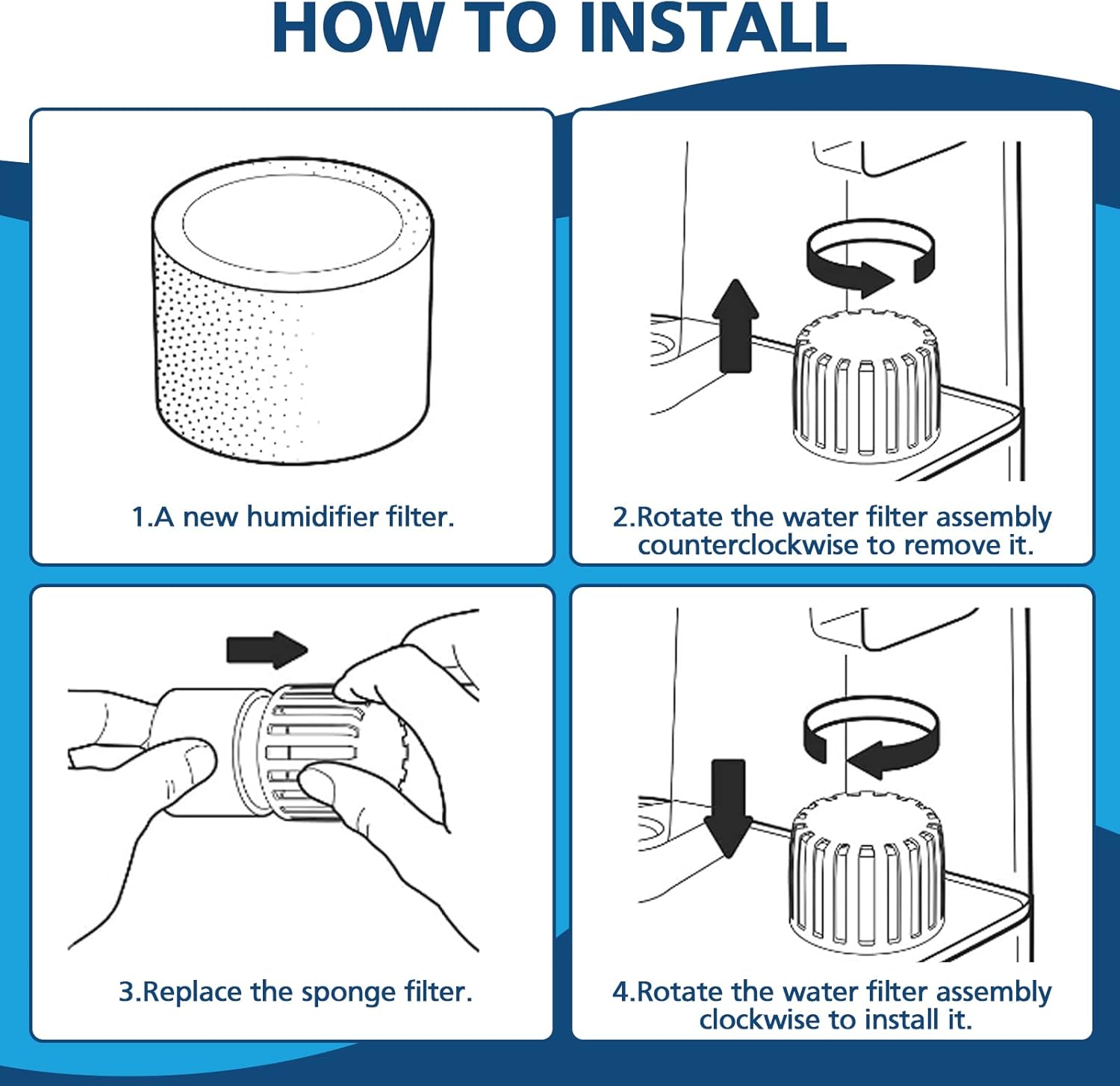 HOW TO INSTALL

1.A new humidifier filter.

2.Rotate the water filter assembly counterclockwise to remove it.

3.Replace the sponge filter.

4.Rotate the water filter assembly clockwise to install it.