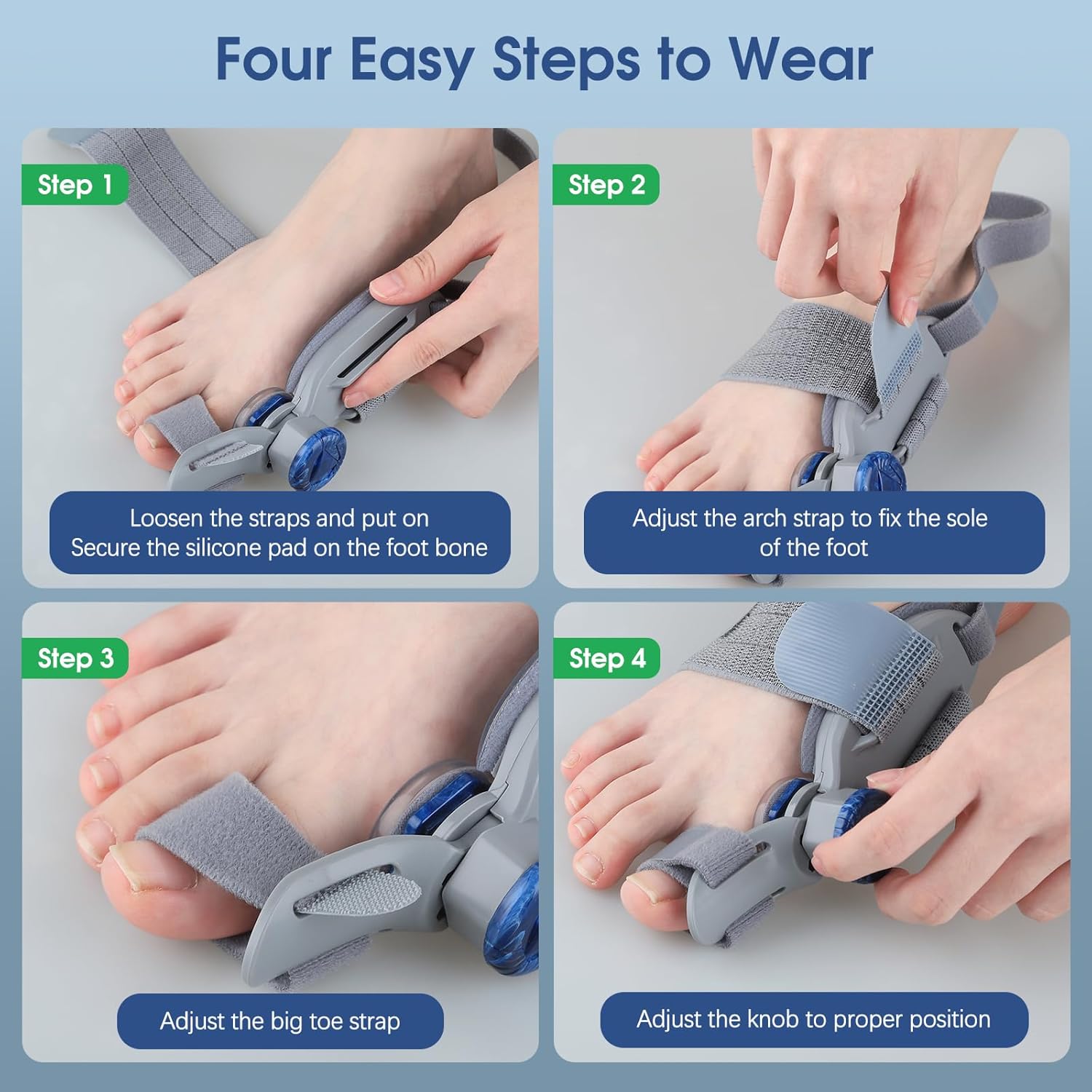 Four Easy Steps to Wear

Step 1

Loosen the straps and put on
Secure the silicone pad on the foot bone

Step 2

Adjust the arch strap to fix the sole of the foot

Step 3

Adjust the big toe strap

Step 4

Adjust the knob to proper position