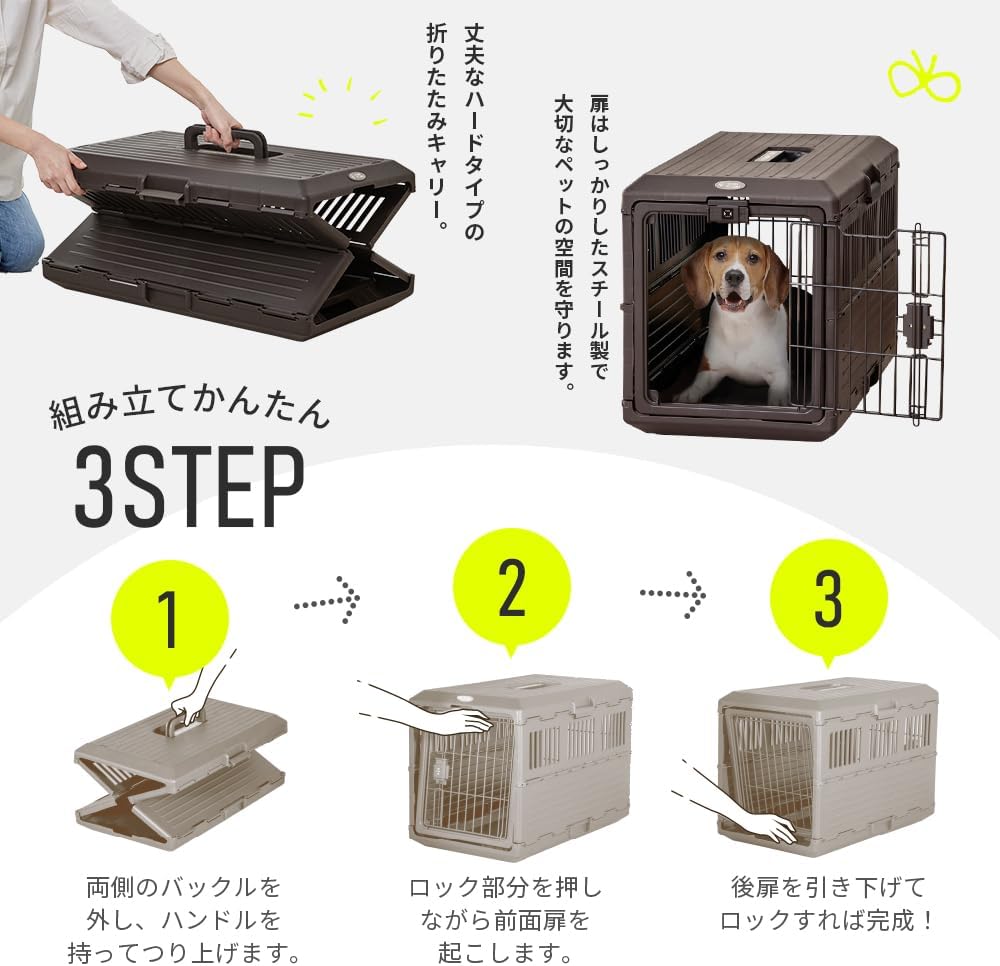 丈夫なハードタイプの折りたたみキャリー。

扉はしっかりしたスチール製で大切なペットの空間を守ります。

組み立てかんたん

3STEP

1

2

3

両側のバックルを外し、ハンドルを持ってつり上げます。

ロック部分を押しながら前面扉を起こします。

後扉を引き下げてロックすれば完成！