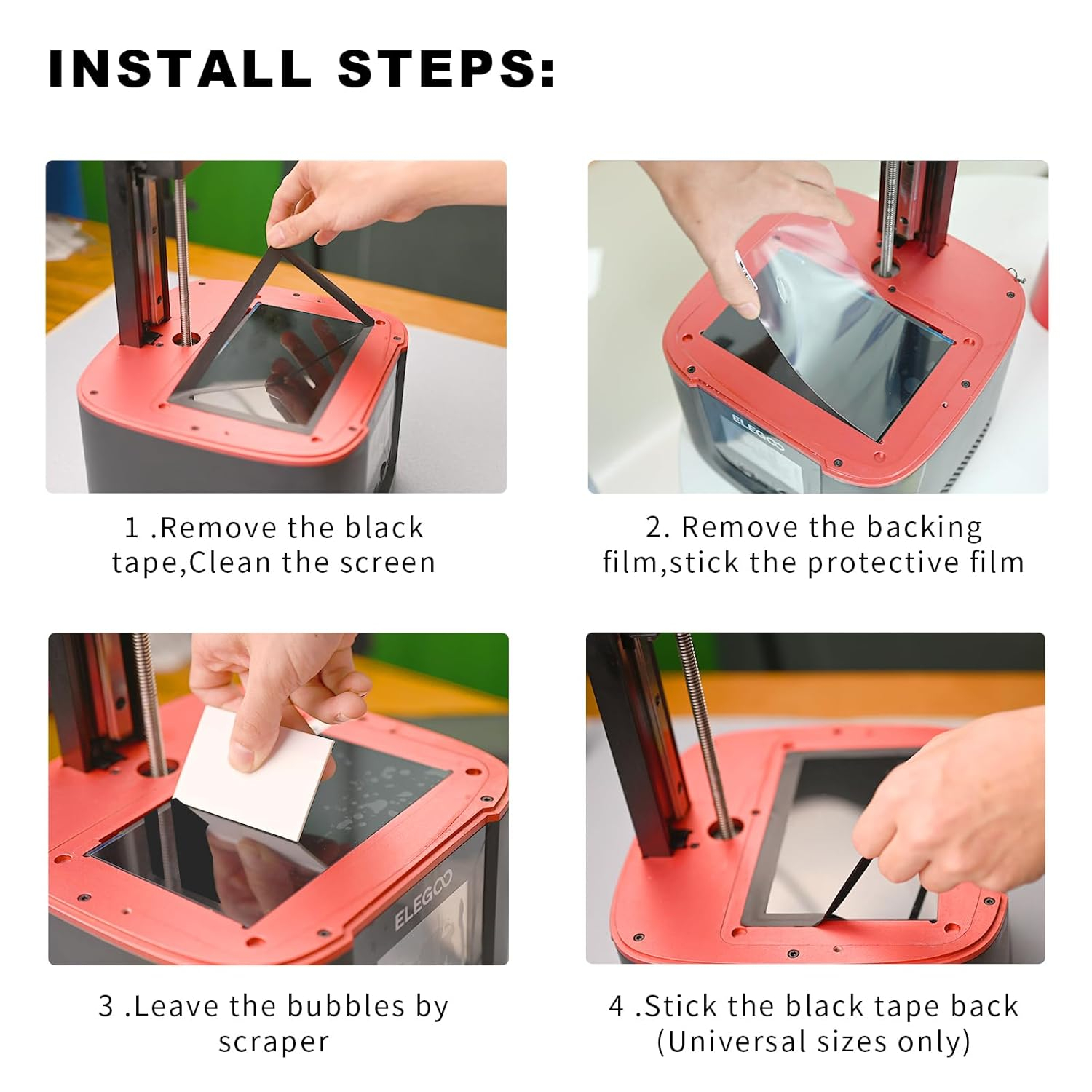 INSTALL STEPS:

ELEGOO

1 .Remove the black tape,Clean the screen

2. Remove the backing film,stick the protective film

ELEGOO

3 .Leave the bubbles by scraper

4 .Stick the black tape back (Universal sizes only)