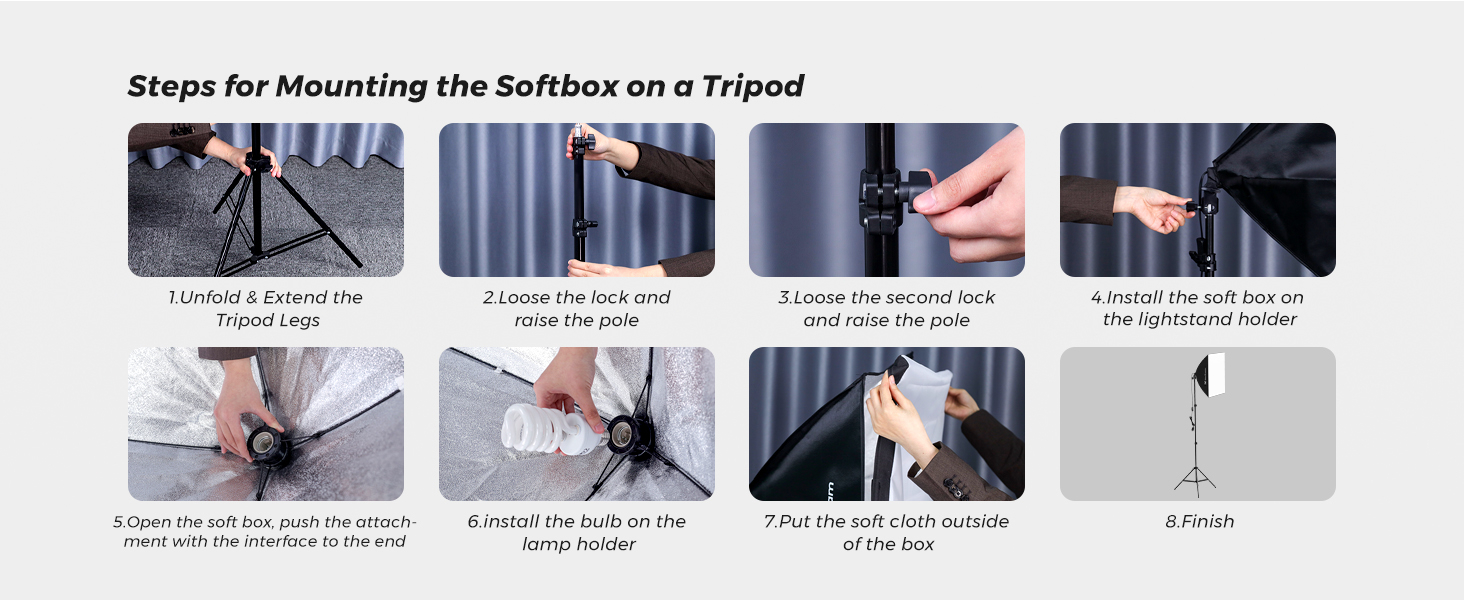 Steps for Mounting the Softbox on a Tripod

1.Unfold & Extend the Tripod Legs

2.Loose the lock and raise the pole

3.Loose the second lock and raise the pole

4.Install the soft box on the lightstand holder

5.Open the soft box, push the attachment with the interface to the end

6.install the bulb on the lamp holder

7.Put the soft cloth outside of the box

8.Finish