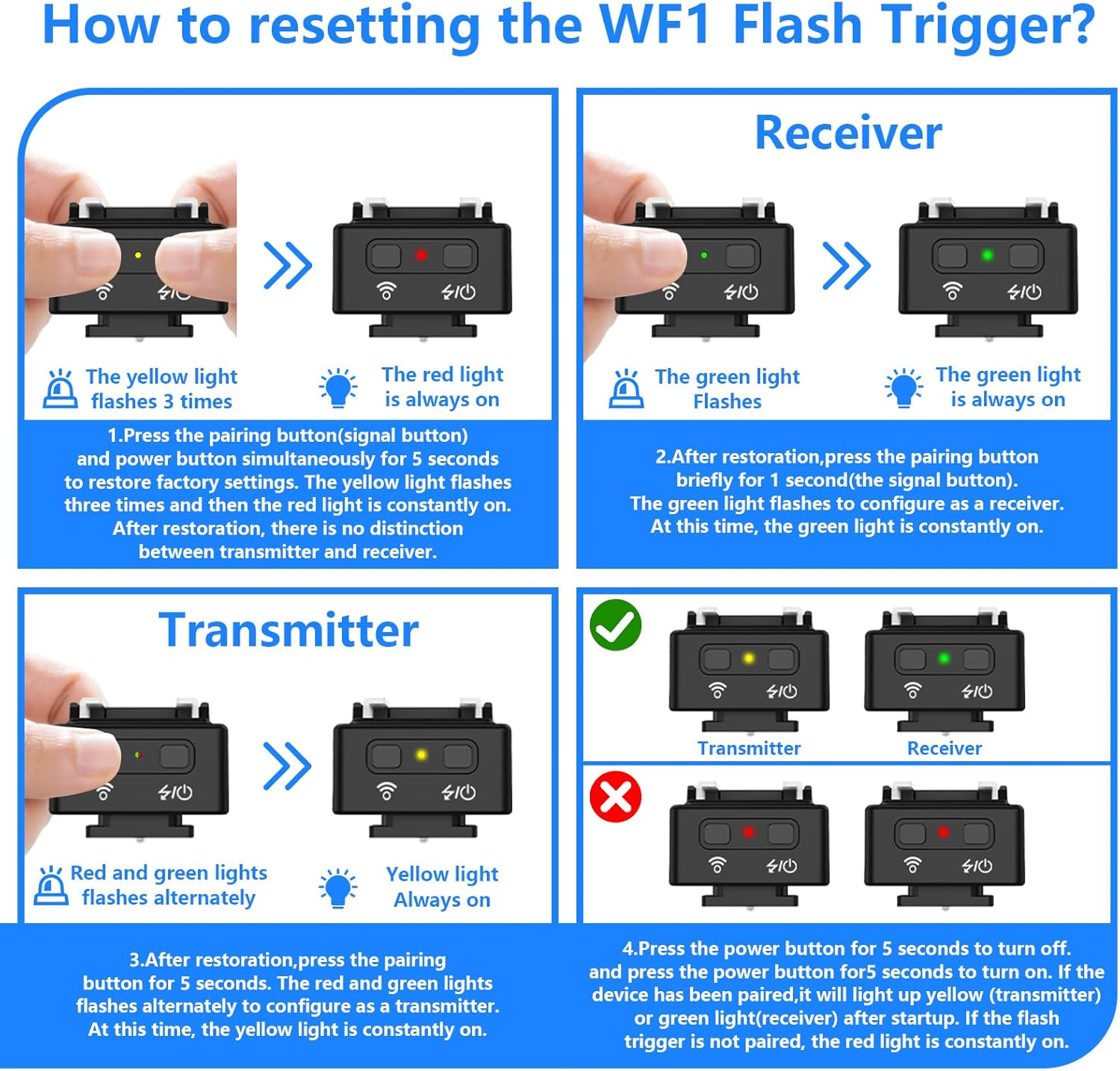 How to resetting the WF1 Flash Trigger?

The yellow light flashes 3 times

The red light is always on

1.Press the pairing button(signal button) and power button simultaneously for 5 seconds to restore factory settings. The yellow light flashes three times and then the red light is constantly on. After restoration, there is no distinction between transmitter and receiver.

Receiver

The green light Flashes

The green light is always on

2.After restoration,press the pairing button briefly for 1 second(the signal button). The green light flashes to configure as a receiver. At this time, the green light is constantly on.

Transmitter

Red and green lights flashes alternately

Yellow light Always on

3.After restoration,press the pairing button for 5 seconds. The red and green lights flashes alternately to configure as a transmitter. At this time, the yellow light is constantly on.

Transmitter

Receiver

4.Press the power button for 5 seconds to turn off. and press the power button for5 seconds to turn on. If the device has been paired,it will light up yellow (transmitter) or green light(receiver) after startup. If the flash trigger is not paired, the red light is constantly on.