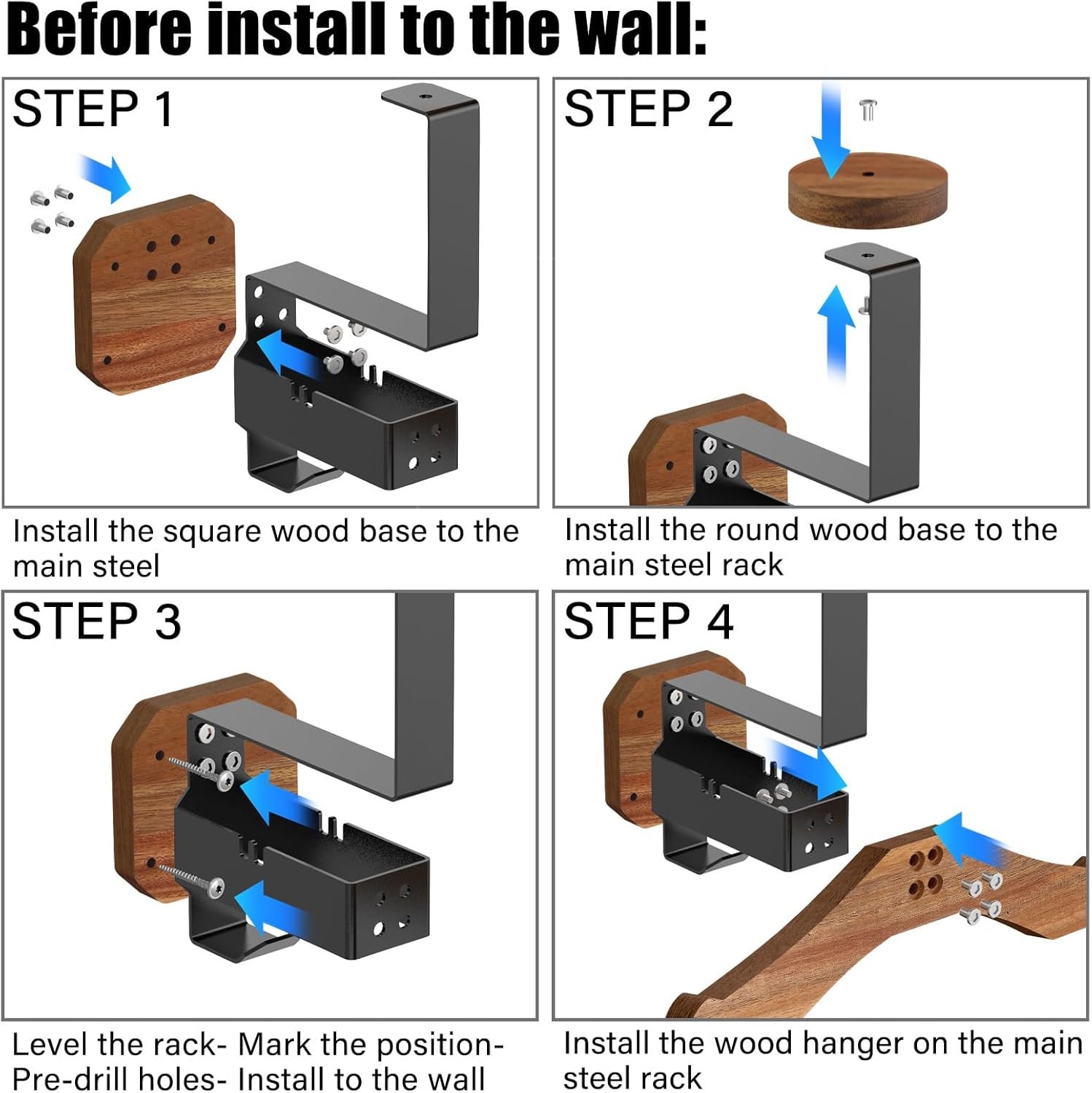 Before install to the wall:

STEP 1

Install the square wood base to the main steel

STEP 2

Install the round wood base to the main steel rack

STEP 3

Level the rack- Mark the position- Pre-drill holes- Install to the wall

STEP 4

Install the wood hanger on the main steel rack