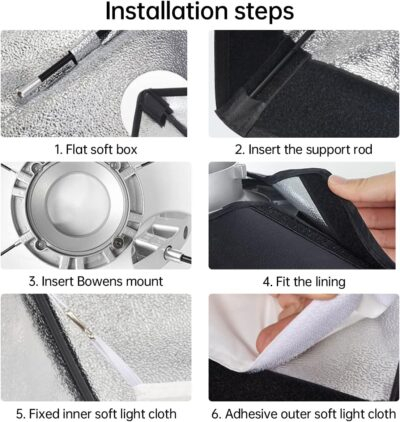 Installation steps

1. Flat soft box

2. Insert the support rod

3. Insert Bowens mount

4. Fit the lining

5. Fixed inner soft light cloth

6. Adhesive outer soft light cloth