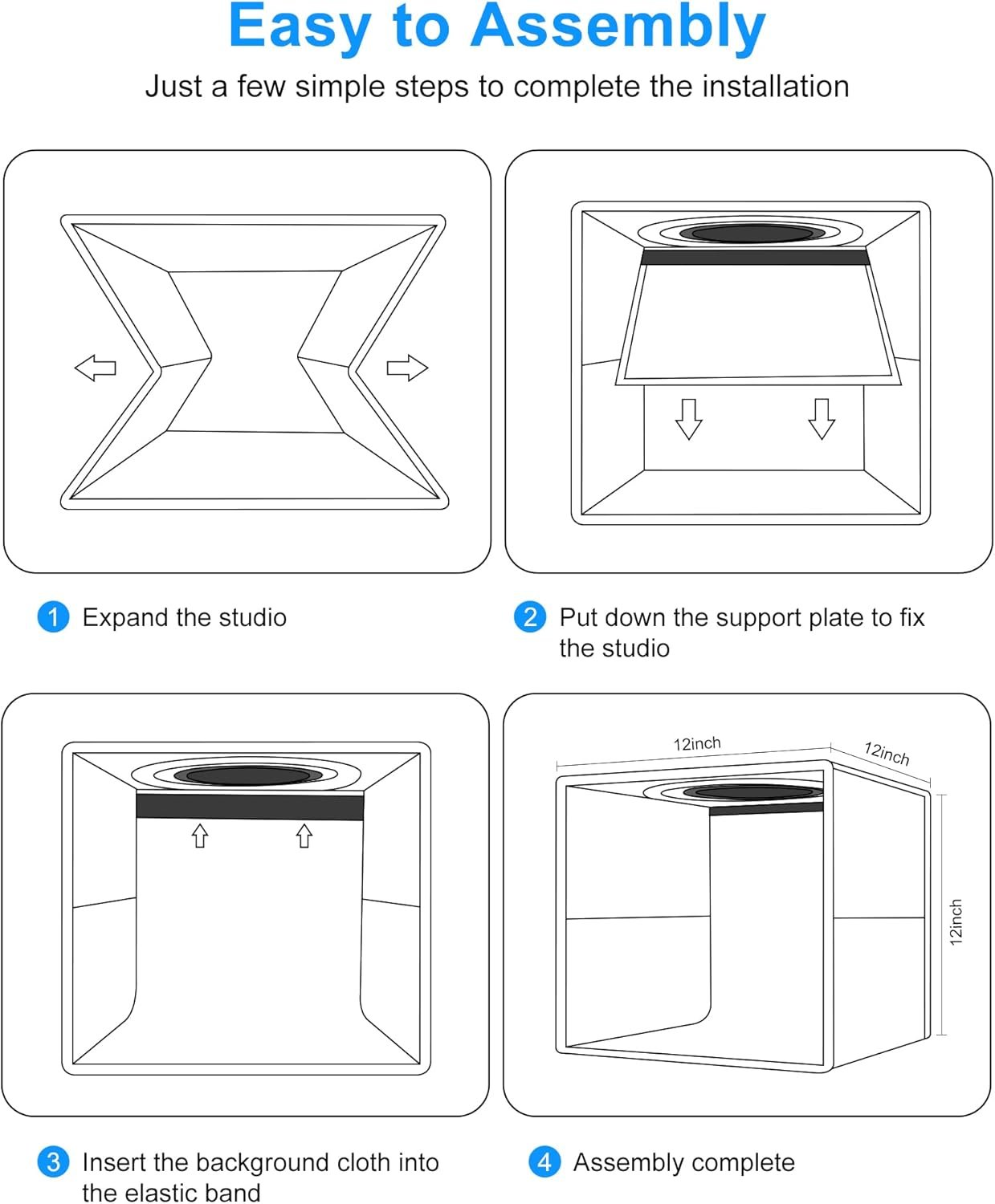 Easy to Assembly

Just a few simple steps to complete the installation

1 Expand the studio

2 Put down the support plate to fix the studio

12inch

12inch

12inch

3 Insert the background cloth into the elastic band

4 Assembly complete