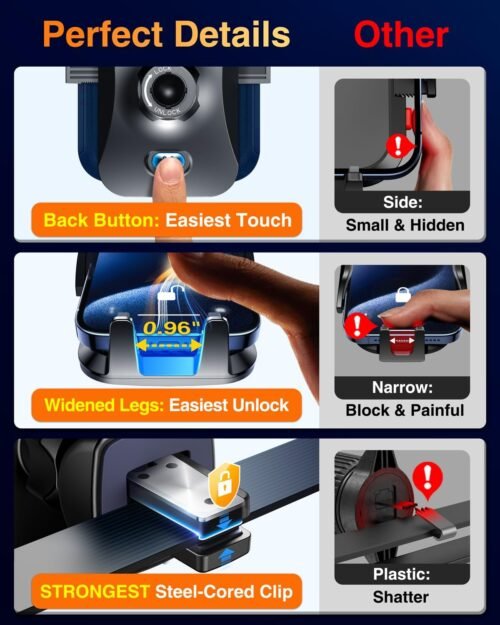 Perfect Details

Other

LOCK
UNLOCK

Back Button: Easiest Touch

Side:
Small & Hidden

0.96"

Widened Legs: Easiest Unlock

Narrow:
Block & Painful

STRONGEST Steel-Cored Clip

Plastic:
Shatter