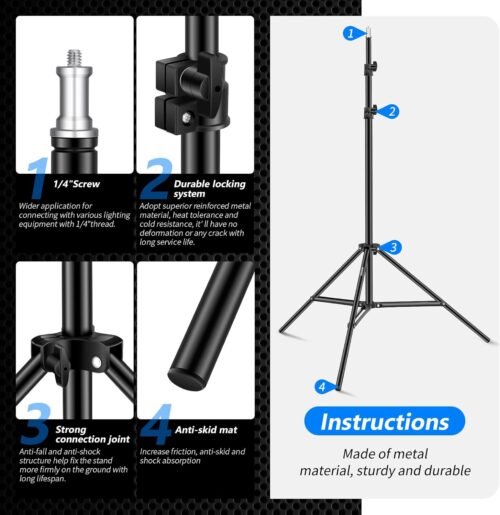 1 1/4"Screw

Wider application for connecting with various lighting equipment with 1/4"thread.

2 Durable locking system

Adopt superior reinforced metal material, heat tolerance and cold resistance, it' ll have no deformation or any crack with long service life.

3 Strong connection joint

Anti-fall and anti-shock structure help fix the stand more firmly on the ground with long lifespan.

4 Anti-skid mat

Increase friction, anti-skid and shock absorption

1

2

3

4

Instructions

Made of metal material, sturdy and durable