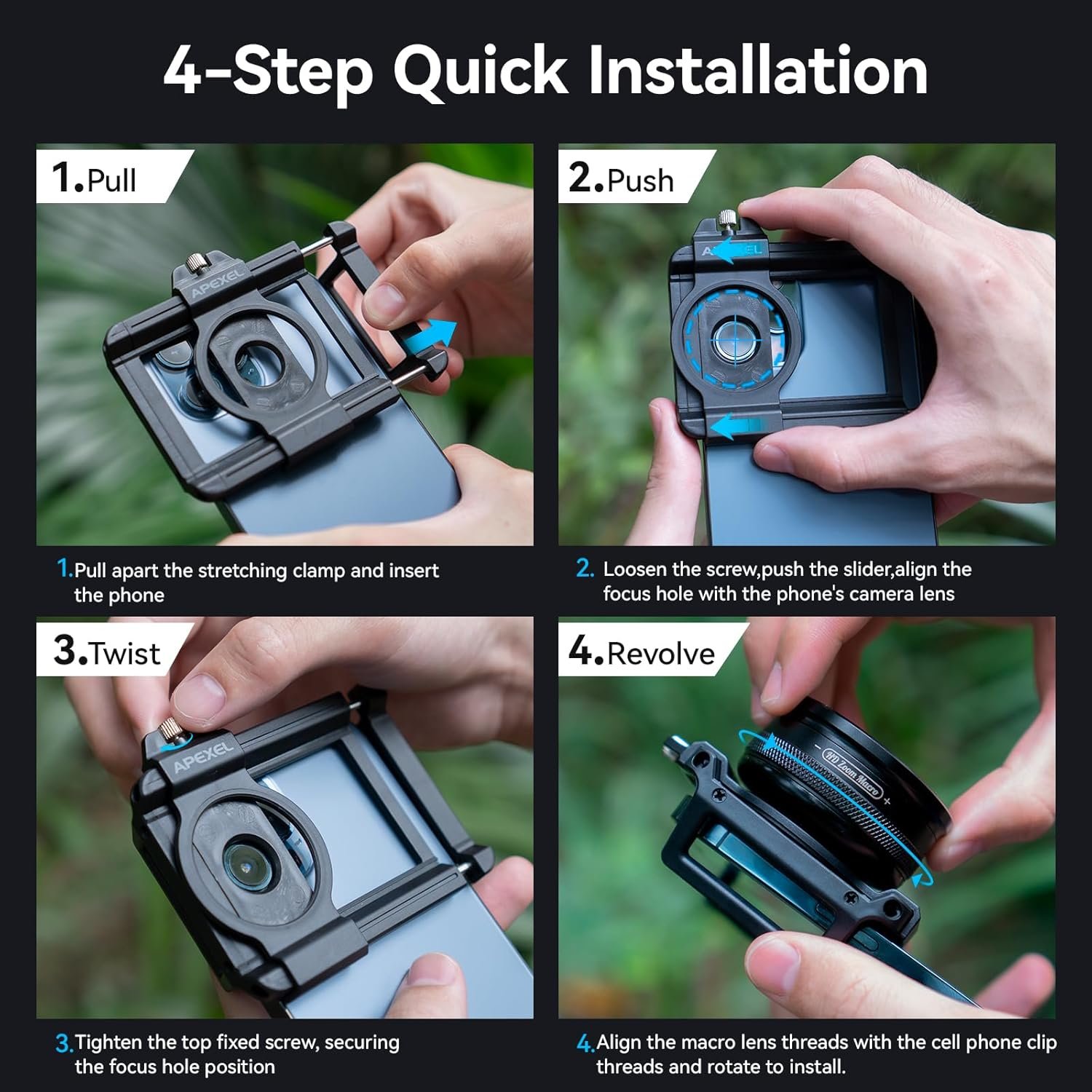 4-Step Quick Installation

1.Pull

APEXEL

1.Pull apart the stretching clamp and insert the phone

2.Push

APEXEL

2. Loosen the screw,push the slider,align the focus hole with the phone's camera lens

3.Twist

APEXEL

3.Tighten the top fixed screw, securing the focus hole position

4.Revolve

HD Zoom Macro

4.Align the macro lens threads with the cell phone clip threads and rotate to install.