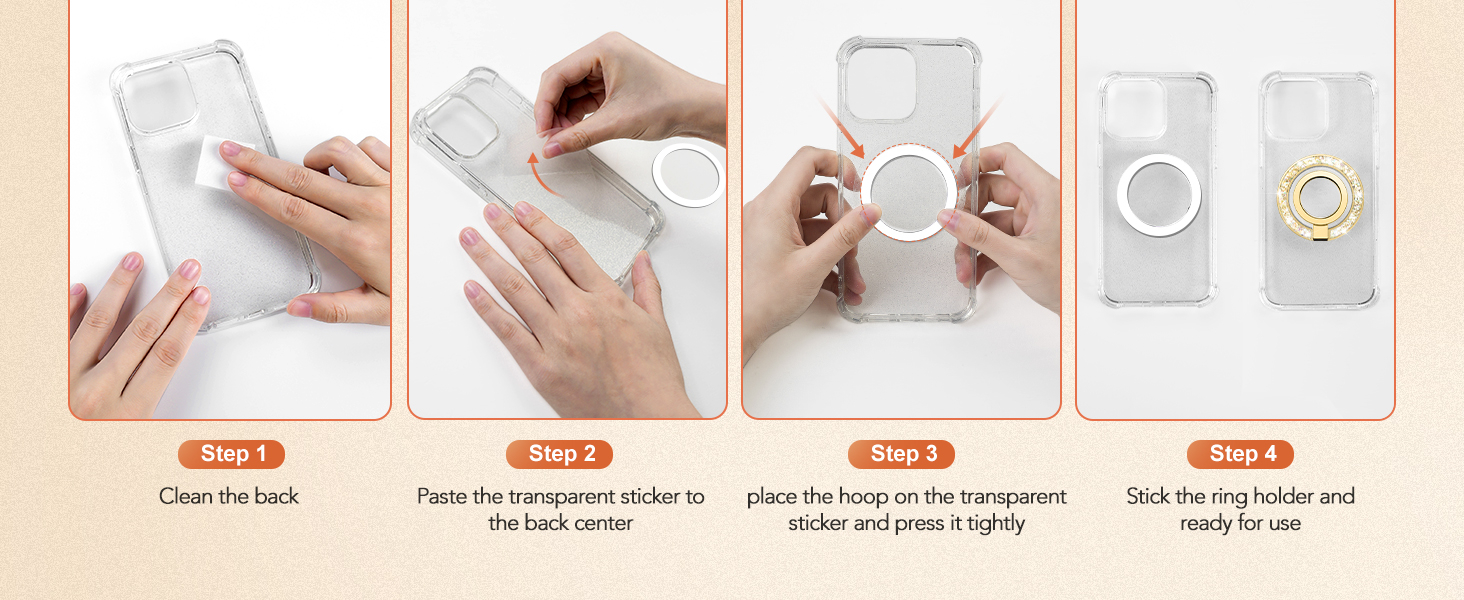 Step 1
Clean the back

Step 2
Paste the transparent sticker to the back center

Step 3
place the hoop on the transparent sticker and press it tightly

Step 4
Stick the ring holder and ready for use