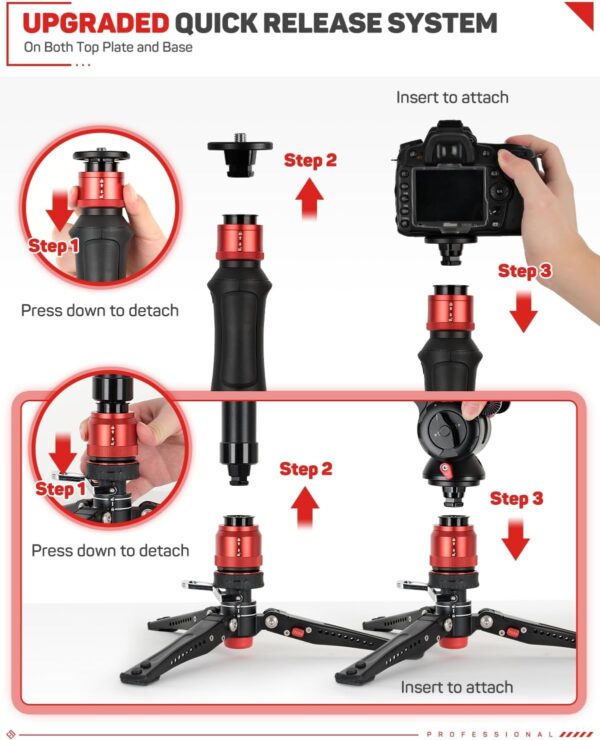 UPGRADED QUICK RELEASE SYSTEM
On Both Top Plate and Base

Step 1
Press down to detach

Step 2

Insert to attach

Step 3

Step 1
Press down to detach

Step 2

Step 3

Insert to attach

PROFESSIONAL