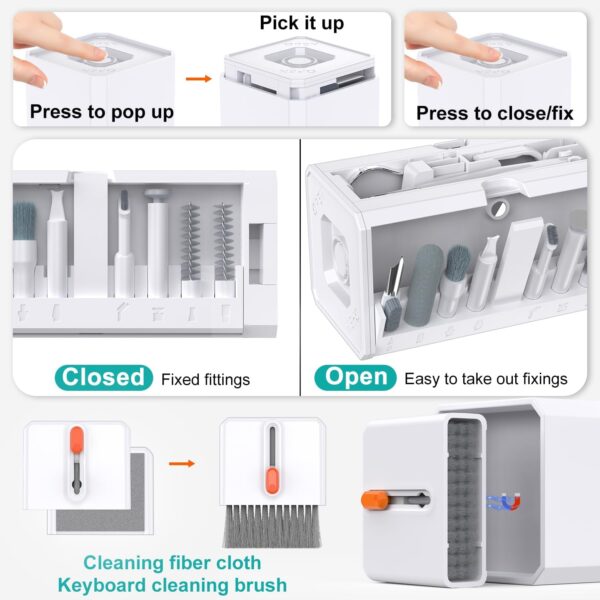 Press to pop up

Pick it up

Press to close/fix

Closed Fixed fittings

Open Easy to take out fixings

Cleaning fiber cloth
Keyboard cleaning brush