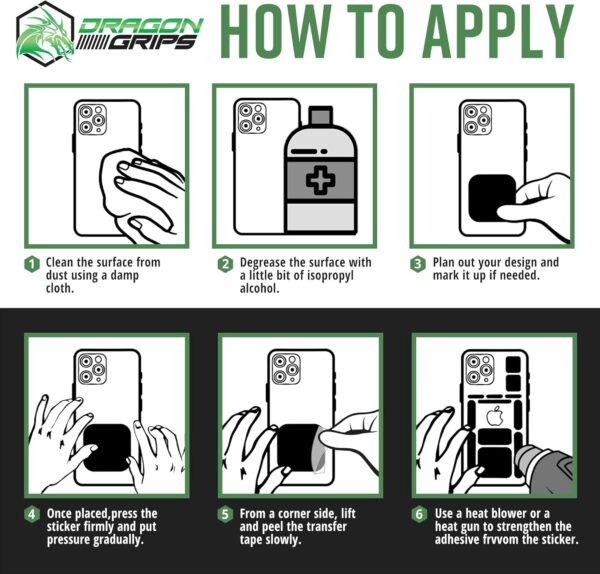 DRAGON GRIPS

HOW TO APPLY

1 Clean the surface from dust using a damp cloth.

2 Degrease the surface with a little bit of isopropyl alcohol.

3 Plan out your design and mark it up if needed.

4 Once placed,press the sticker firmly and put pressure gradually.

5 From a corner side, lift and peel the transfer tape slowly.

6 Use a heat blower or a heat gun to strengthen the adhesive frvvom the sticker.