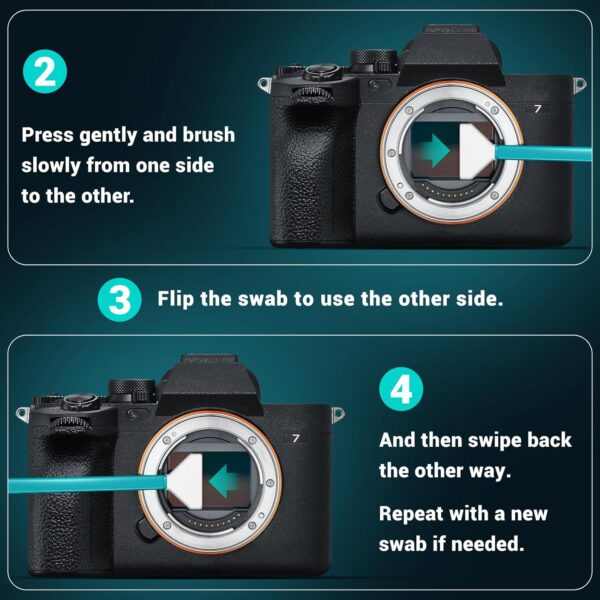 2

Press gently and brush slowly from one side to the other.

7

3 Flip the swab to use the other side.

7

4

And then swipe back the other way.

Repeat with a new swab if needed.